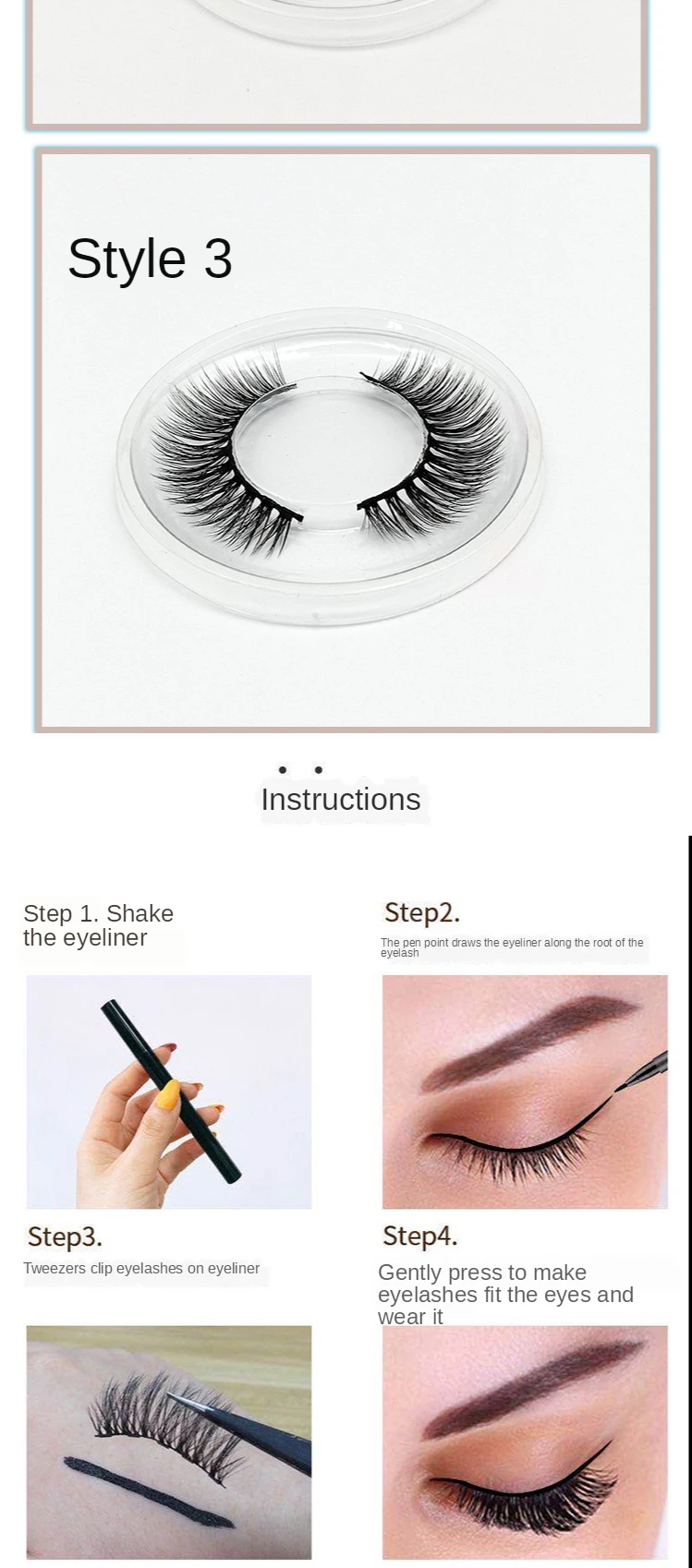 Style 3

Instructions

Step 1. Shake the eyeliner

Step2.

The pen point draws the eyeliner along the root of the eyelash

Step3.

Tweezers clip eyelashes on eyeliner

Step4.

Gently press to make eyelashes fit the eyes and wear it