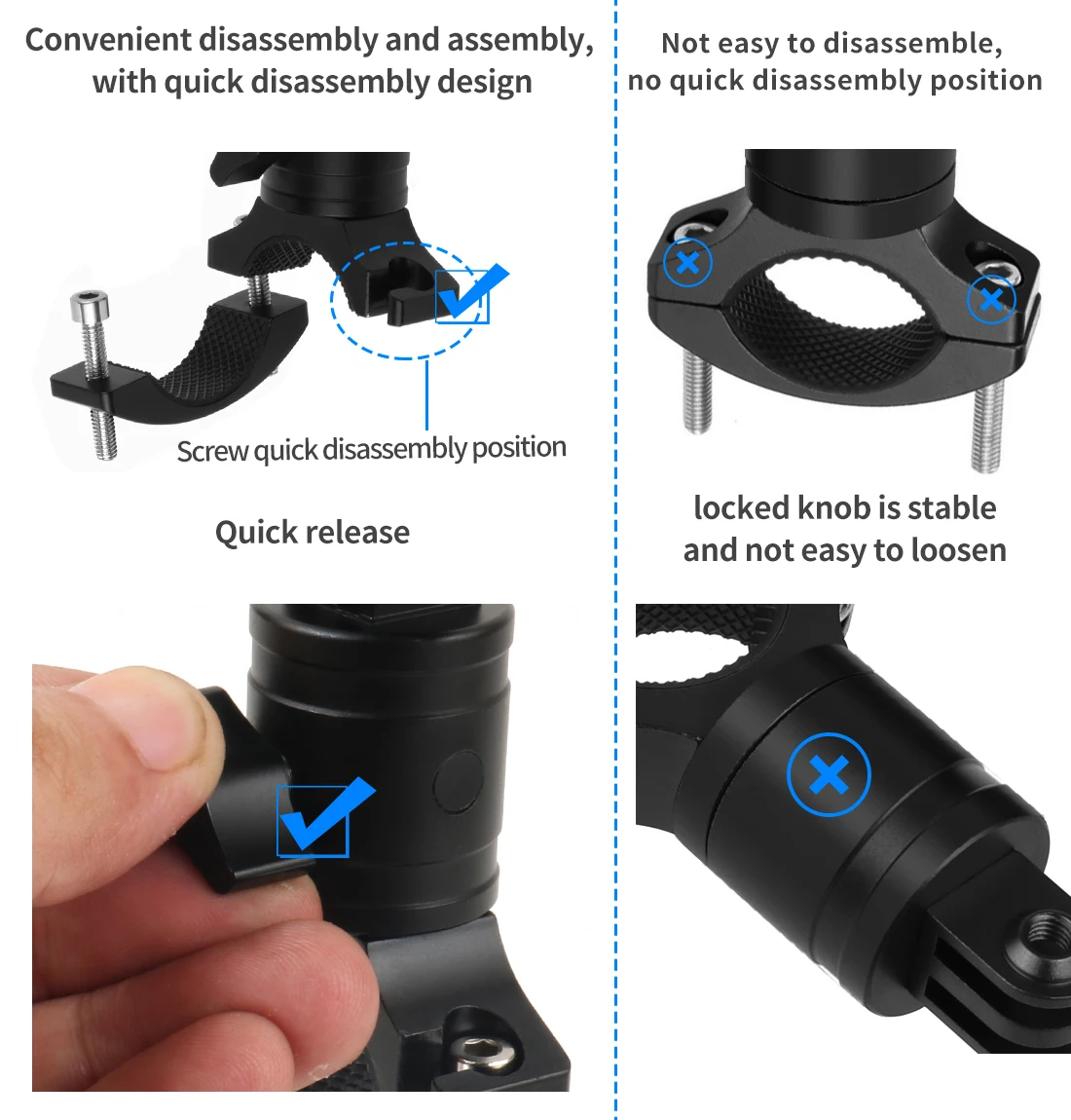 Convenient disassembly and assembly, with quick disassembly design

Screw quick disassembly position

Quick release

Not easy to disassemble, no quick disassembly position

locked knob is stable and not easy to loosen