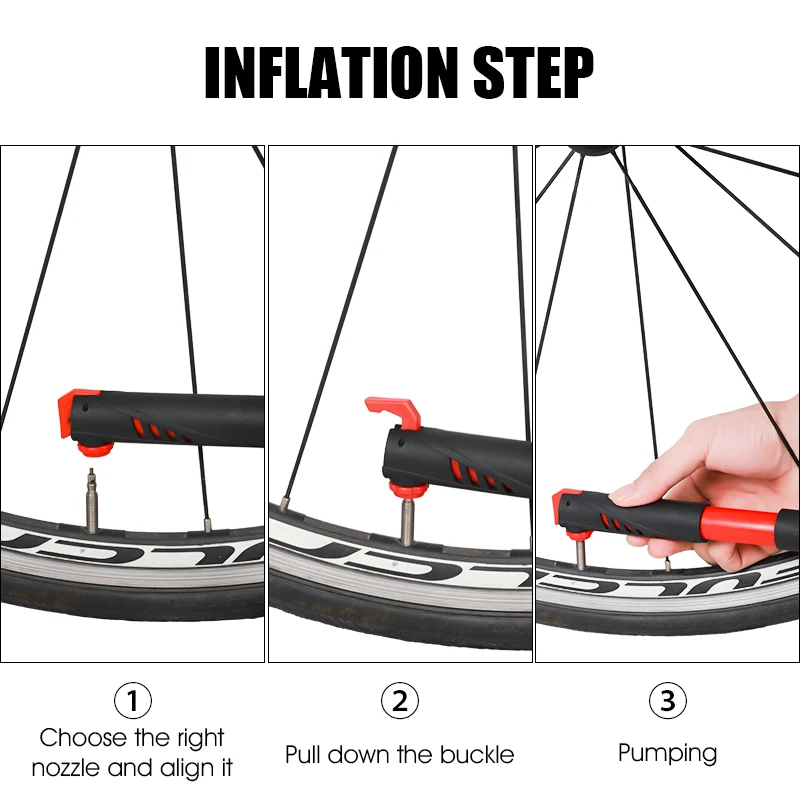 INFLATION STEP

①
Choose the right nozzle and align it

②
Pull down the buckle

③
Pumping