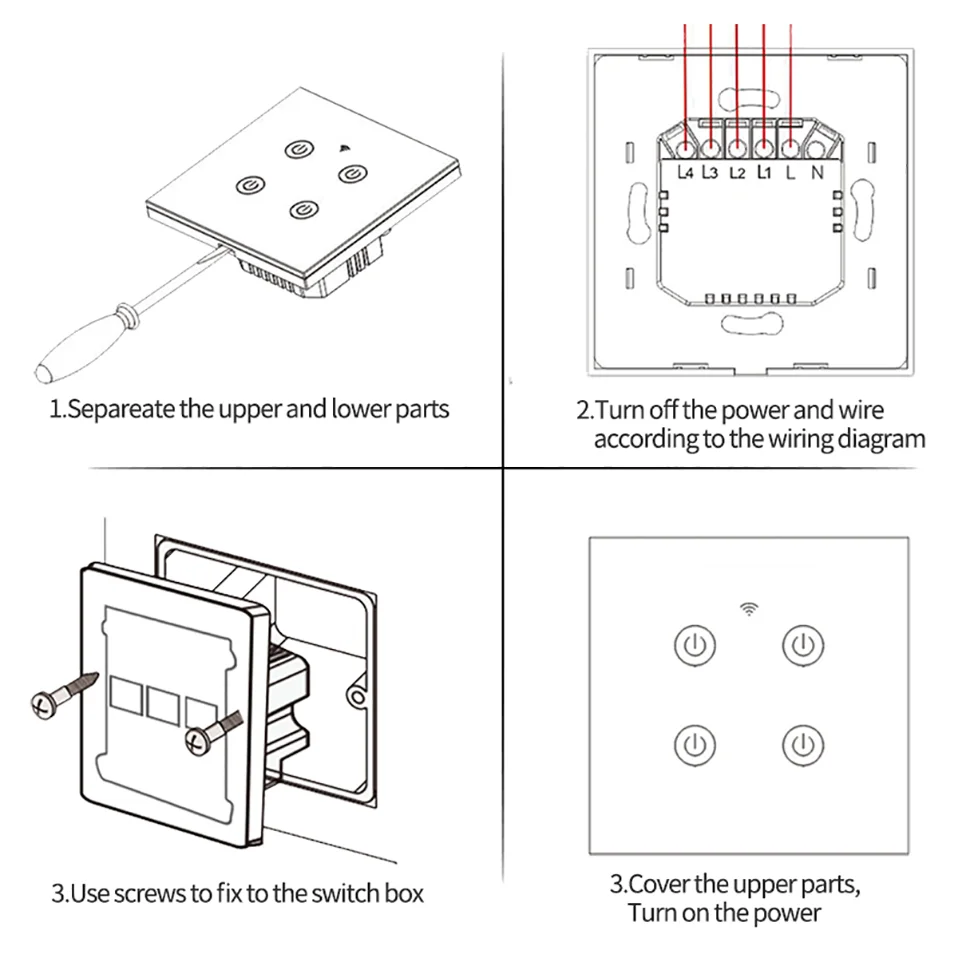 1.Separeate the upper and lower parts

L4 L3 L2 L1 L N

2.Turn off the power and wire according to the wiring diagram

3.Use screws to fix to the switch box

3.Cover the upper parts, Turn on the power