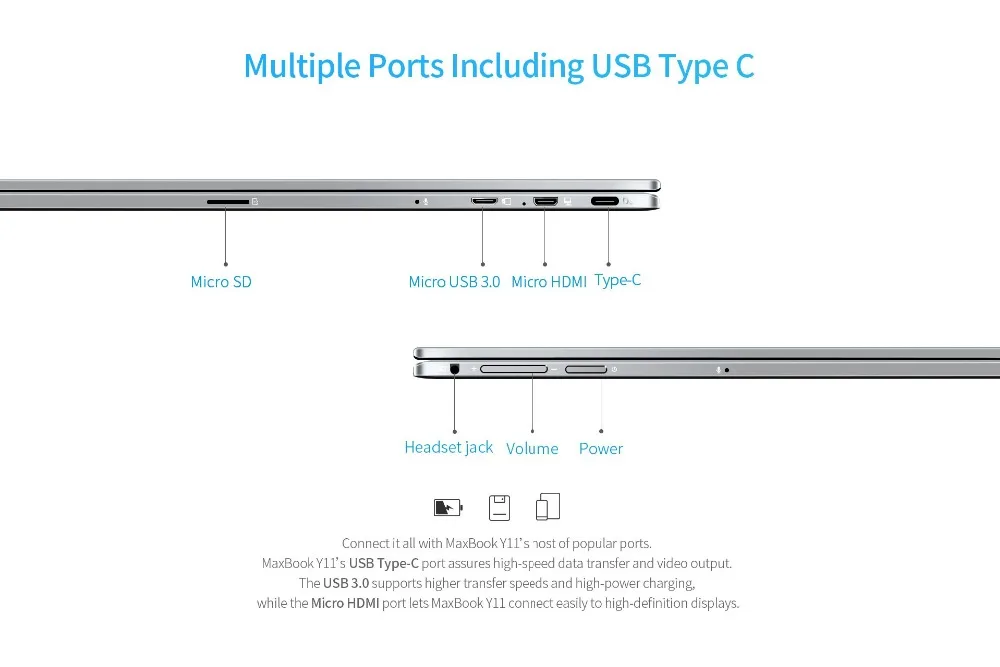 Multiple Ports Including USB Type C

Micro SD

Micro USB 3.0

Micro HDMI

Type-C

Headset jack

Volume

Power

Connect it all with MaxBook Y11's host of popular ports.
MaxBook Y11's USB Type-C port assures high-speed data transfer and video output.
The USB 3.0 supports higher transfer speeds and high-power charging,
while the Micro HDMI port lets MaxBook Y11 connect easily to high-definition displays.