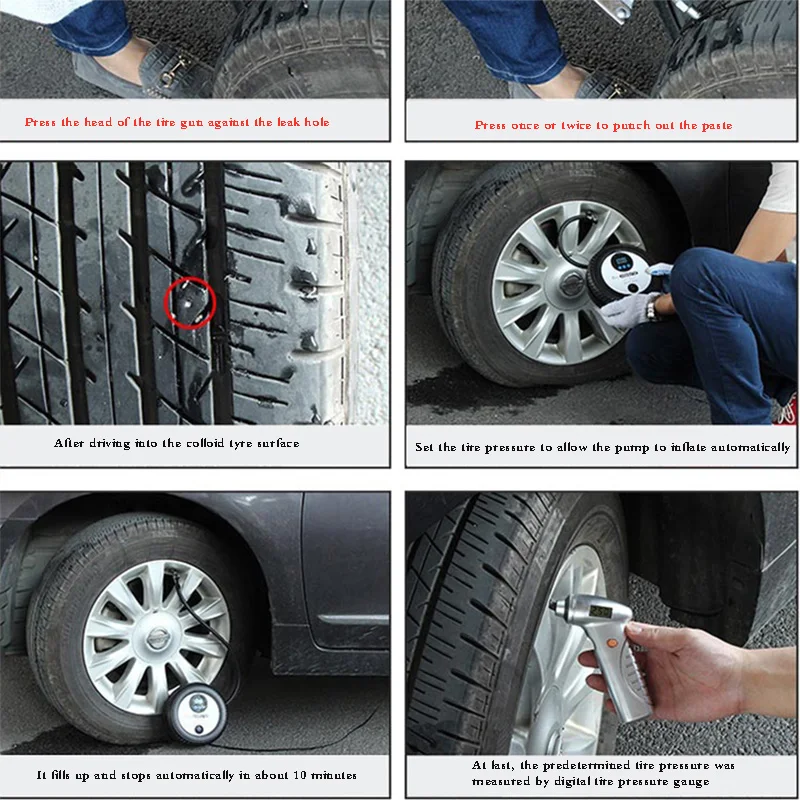 Press the head of the tire gun against the leak hole

Press once or twice to punch out the paste

After driving into the colloid tyre surface

Set the tire pressure to allow the pump to inflate automatically

It fills up and stops automatically in about 10 minutes

At last, the predetermined tire pressure was measured by digital tire pressure gauge