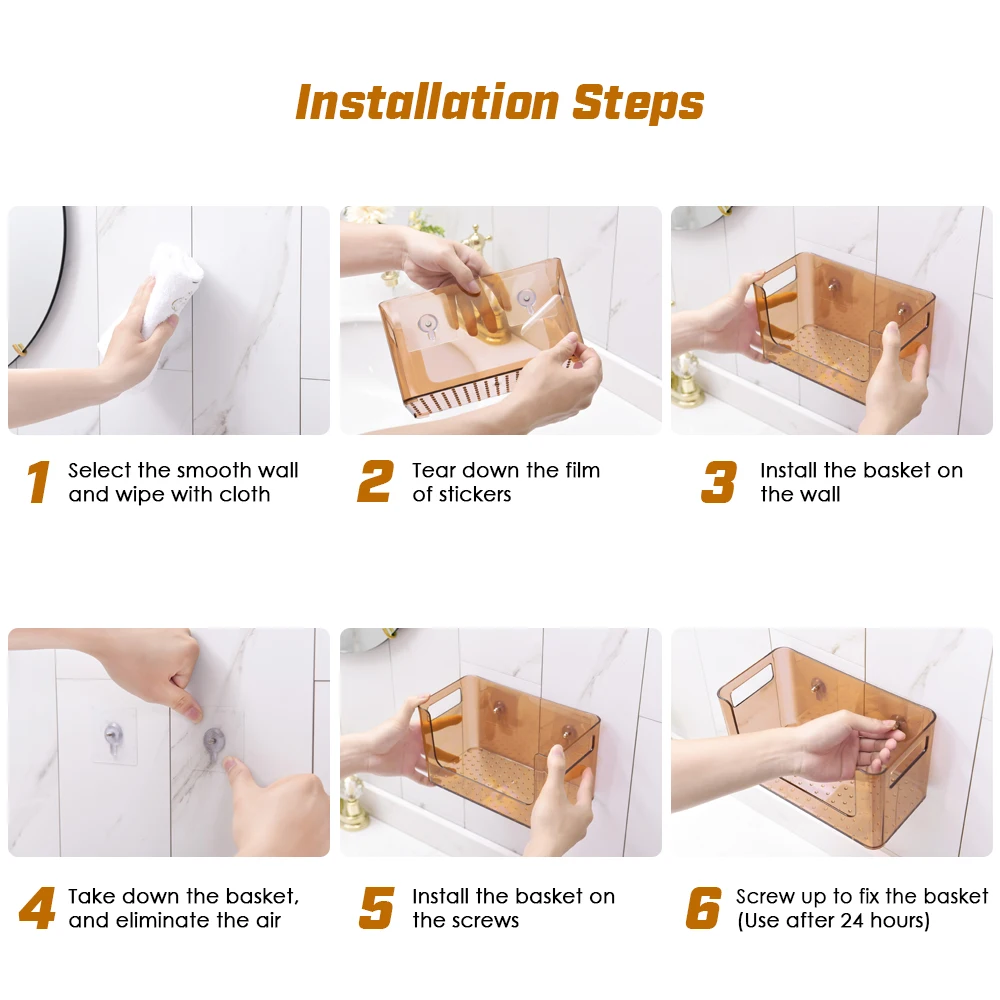 Installation Steps

1 Select the smooth wall and wipe with cloth

2 Tear down the film of stickers

3 Install the basket on the wall

4 Take down the basket, and eliminate the air

5 Install the basket on the screws

6 Screw up to fix the basket (Use after 24 hours)