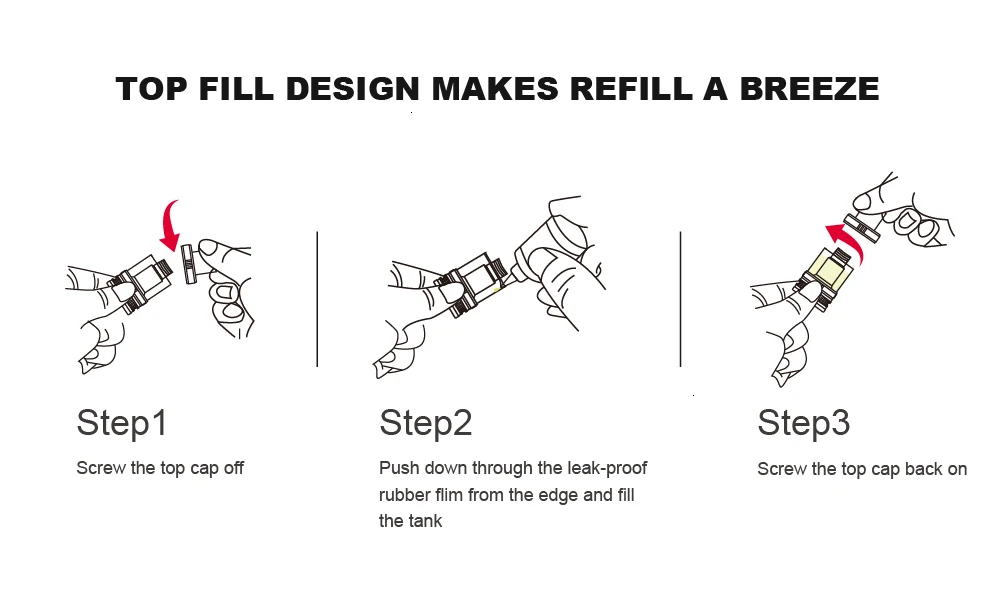 TOP FILL DESIGN MAKES REFILL A BREEZE

Step1

Screw the top cap off

Step2

Push down through the leak-proof rubber flim from the edge and fill the tank

Step3

Screw the top cap back on