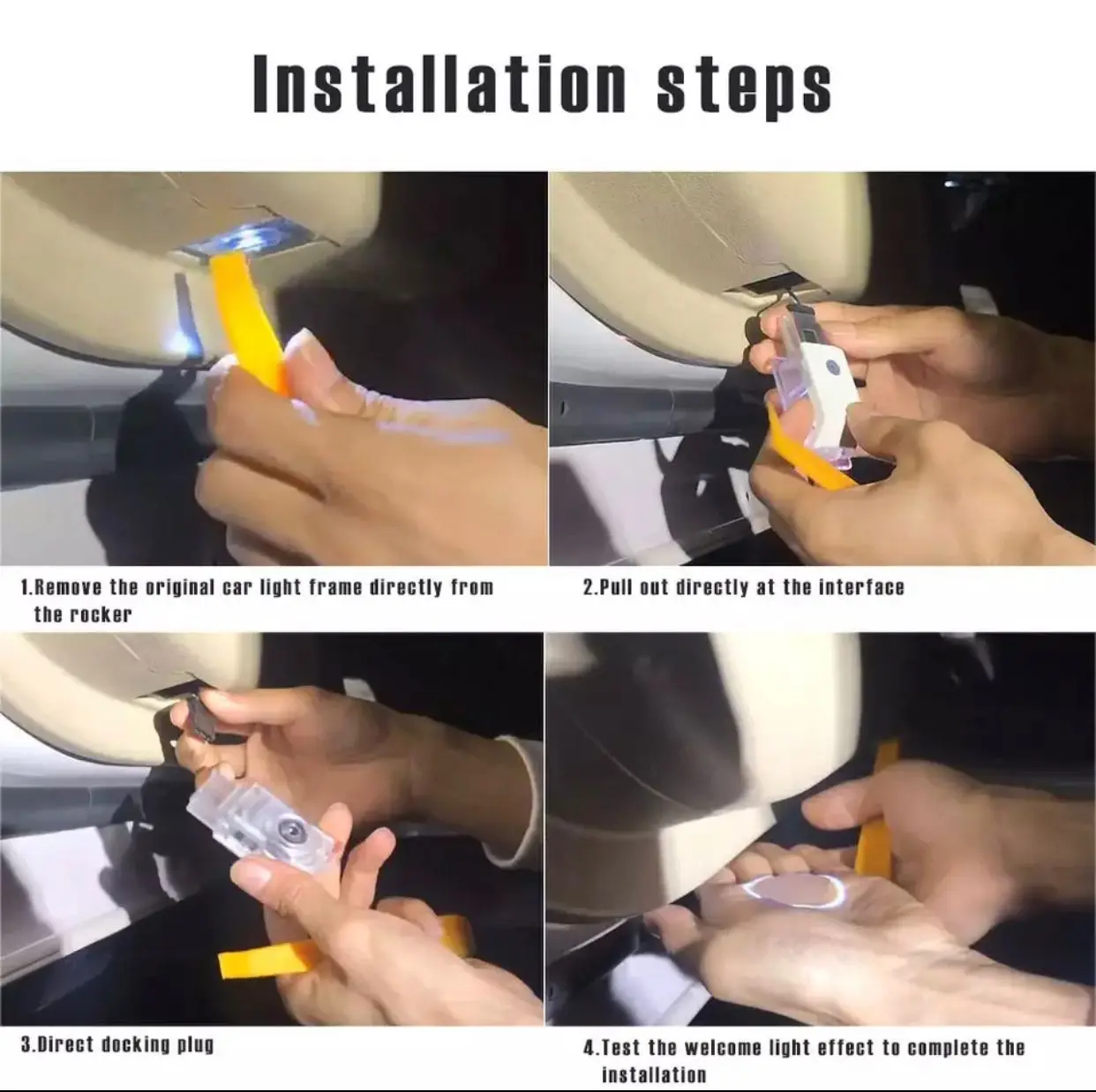 Installation steps

1.Remove the original car light frame directly from the rocker

2.Pull out directly at the interface

3.Direct docking plug

4.Test the welcome light effect to complete the installation