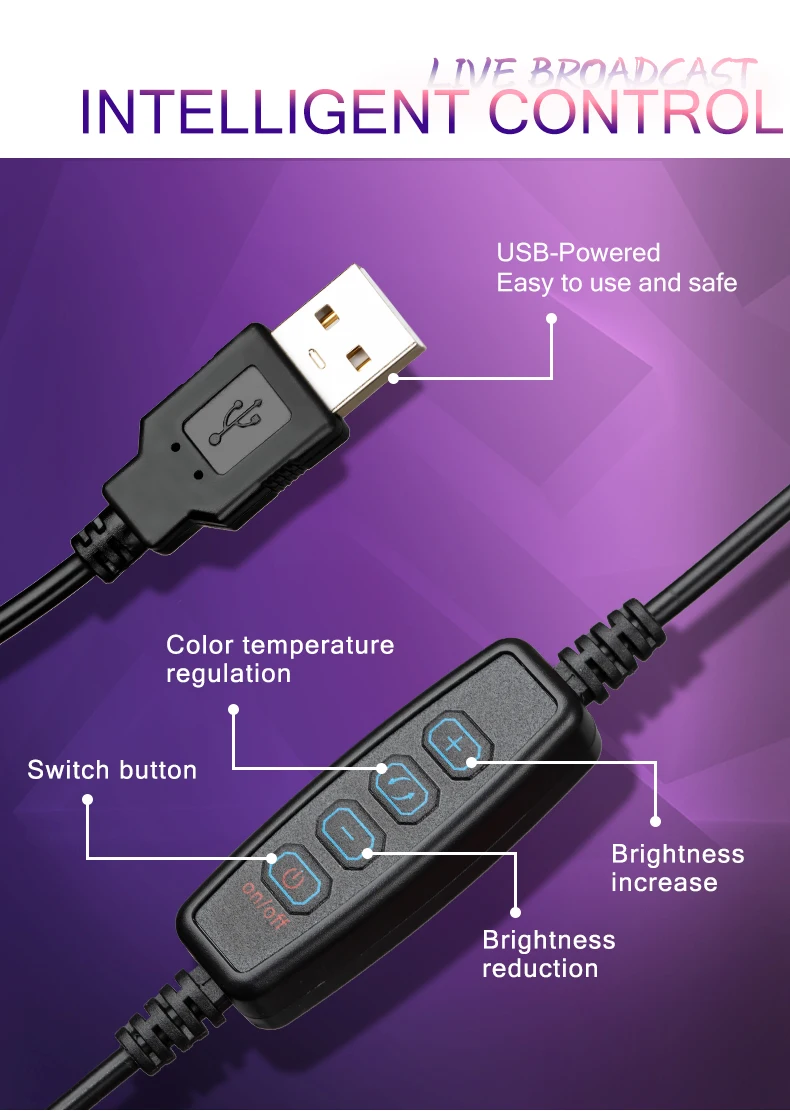 LIVE BROADCAST
INTELLIGENT CONTROL

USB-Powered
Easy to use and safe

Color temperature regulation

Switch button

Brightness increase

Brightness reduction

on/off