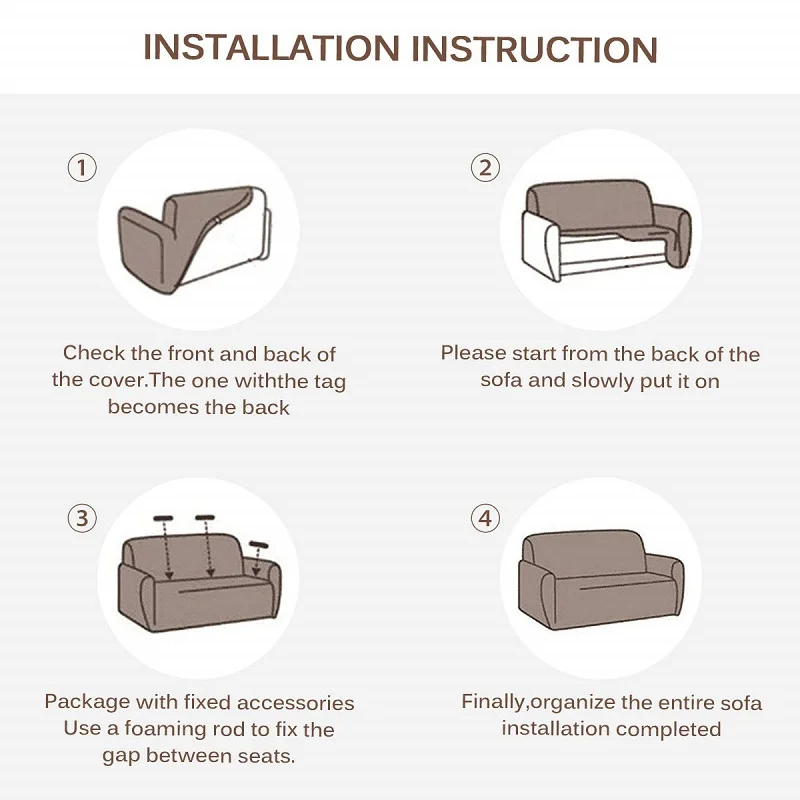 INSTALLATION INSTRUCTION

①

Check the front and back of the cover.The one withthe tag becomes the back

②

Please start from the back of the sofa and slowly put it on

③

Package with fixed accessories Use a foaming rod to fix the gap between seats.

④

Finally,organize the entire sofa installation completed