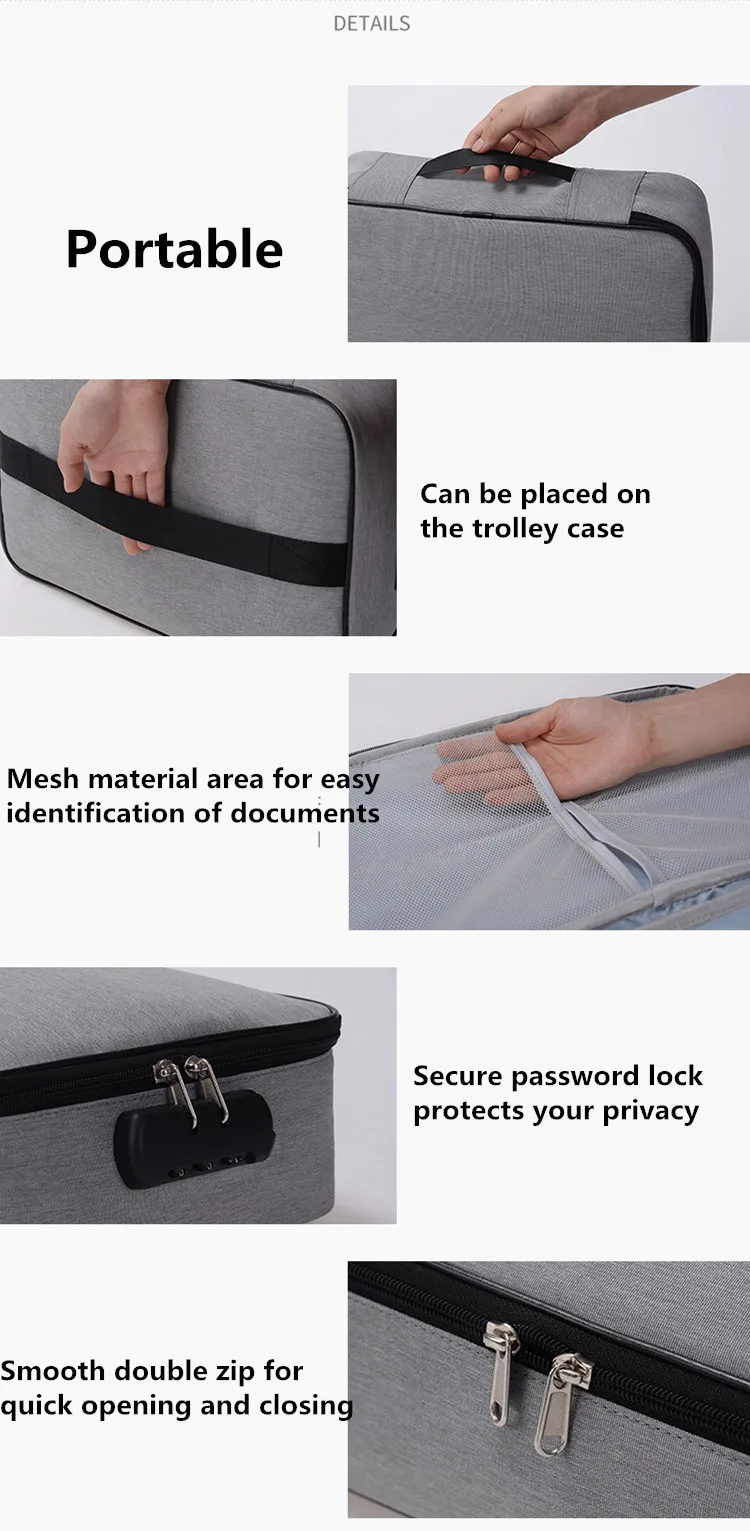 DETAILS

Portable

Can be placed on the trolley case

Mesh material area for easy identification of documents

Secure password lock protects your privacy

Smooth double zip for quick opening and closing