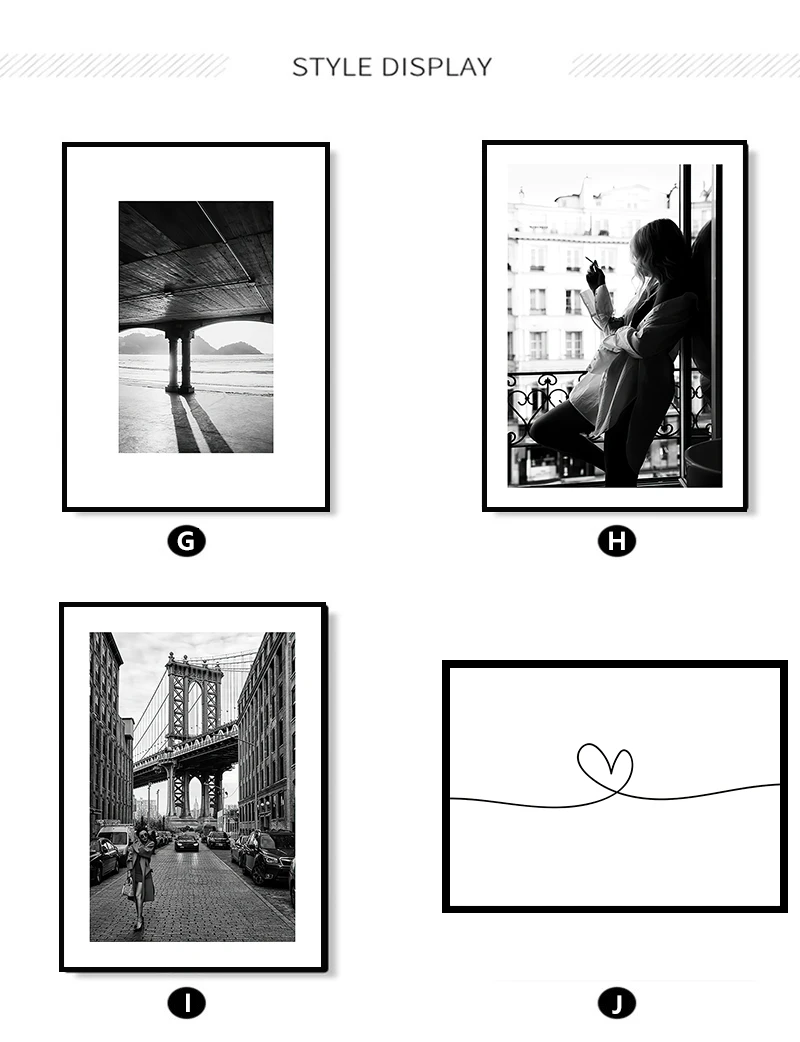 STYLE DISPLAY

G

H

I

J