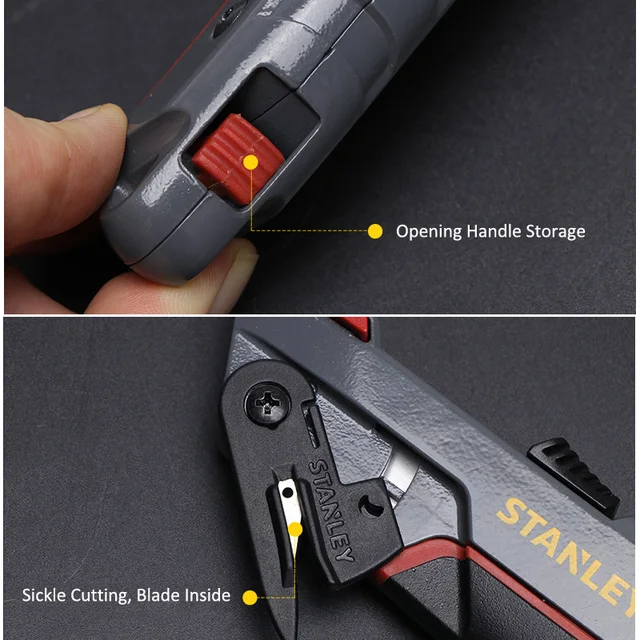 Opening Handle Storage

STANLEY

STANLEY

Sickle Cutting, Blade Inside