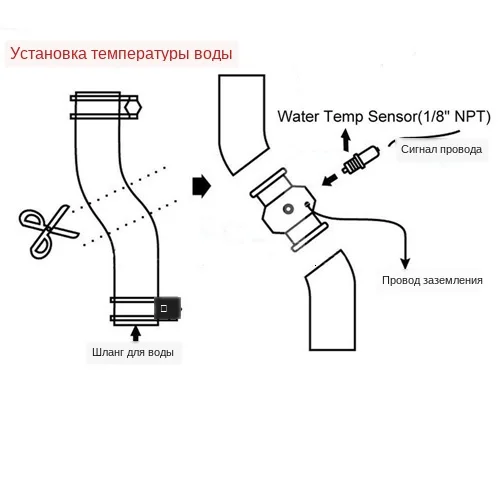 Установка температуры воды

Water Temp Sensor(1/8" NPT)

Сигнал провода

Провод заземления

Шланг для воды