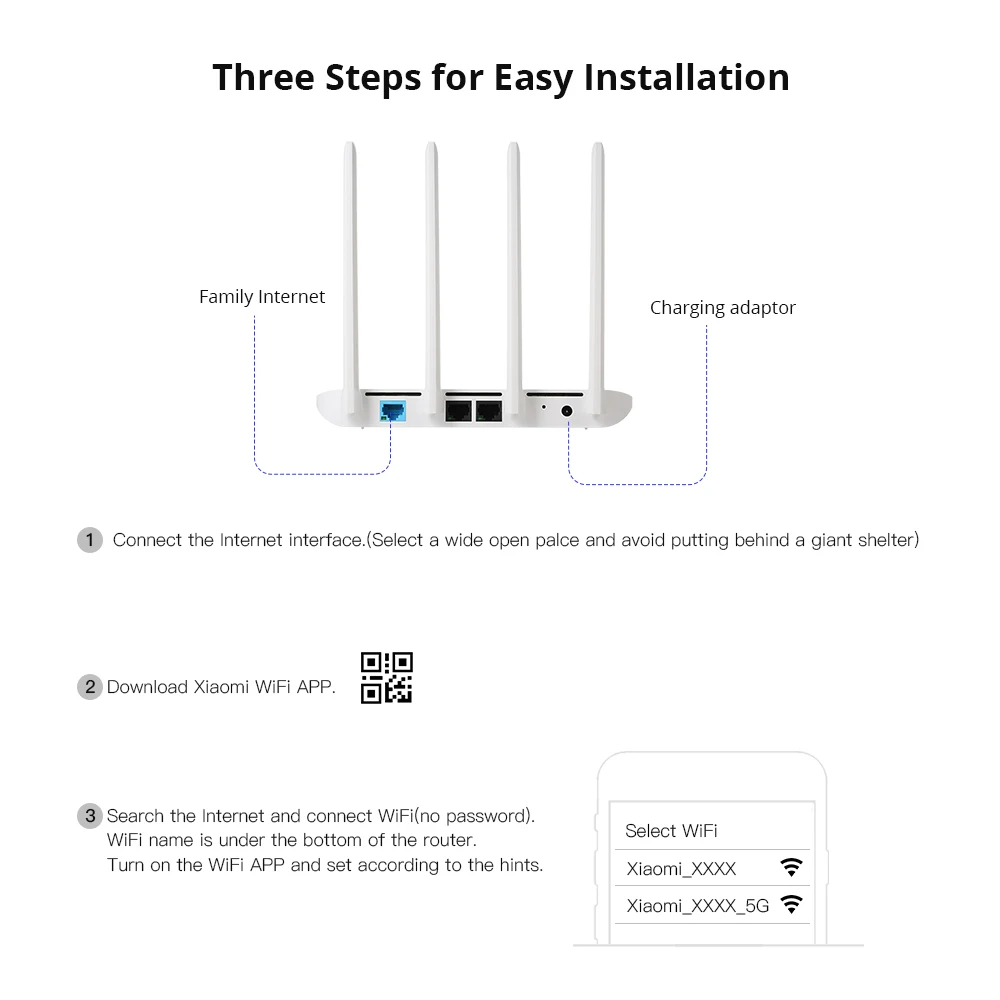 Three Steps for Easy Installation

Family Internet

Charging adaptor

1 Connect the Internet interface.(Select a wide open palce and avoid putting behind a giant shelter)

2 Download Xiaomi WiFi APP.

3 Search the Internet and connect WiFi(no password). WiFi name is under the bottom of the router. Turn on the WiFi APP and set according to the hints.

Select WiFi

Xiaomi_XXXX

Xiaomi_XXXX_5G