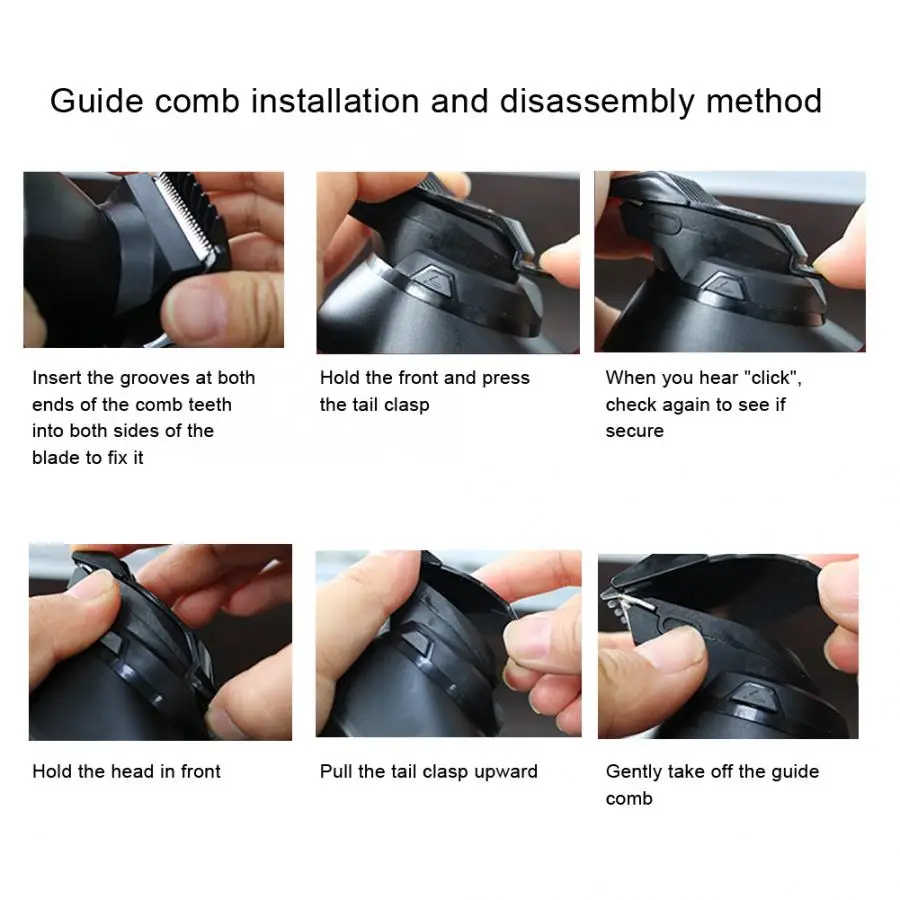 Guide comb installation and disassembly method

Insert the grooves at both ends of the comb teeth into both sides of the blade to fix it

Hold the front and press the tail clasp

When you hear "click", check again to see if secure

Hold the head in front

Pull the tail clasp upward

Gently take off the guide comb