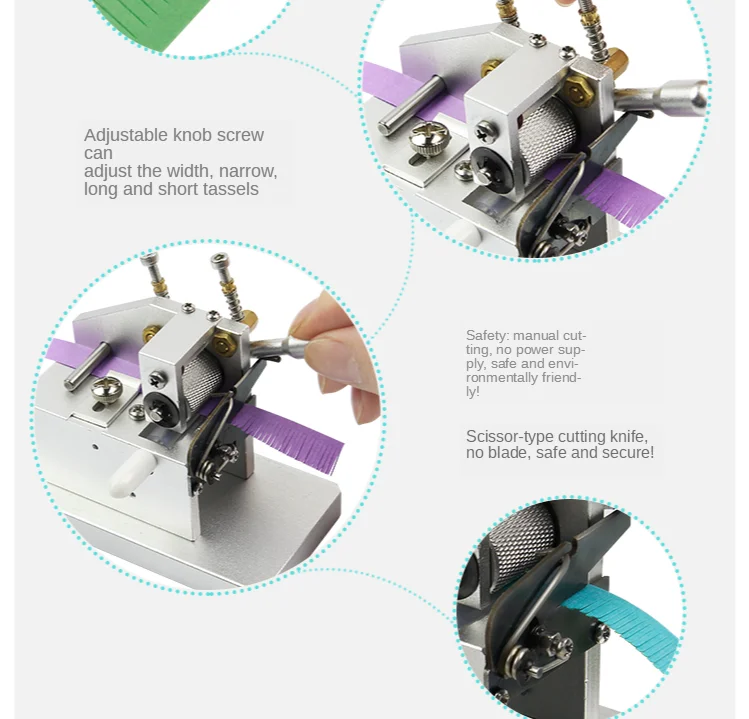 Adjustable knob screw can adjust the width, narrow, long and short tassels

Safety: manual cutting, no power supply, safe and environmentally friendly!

Scissor-type cutting knife, no blade, safe and secure!