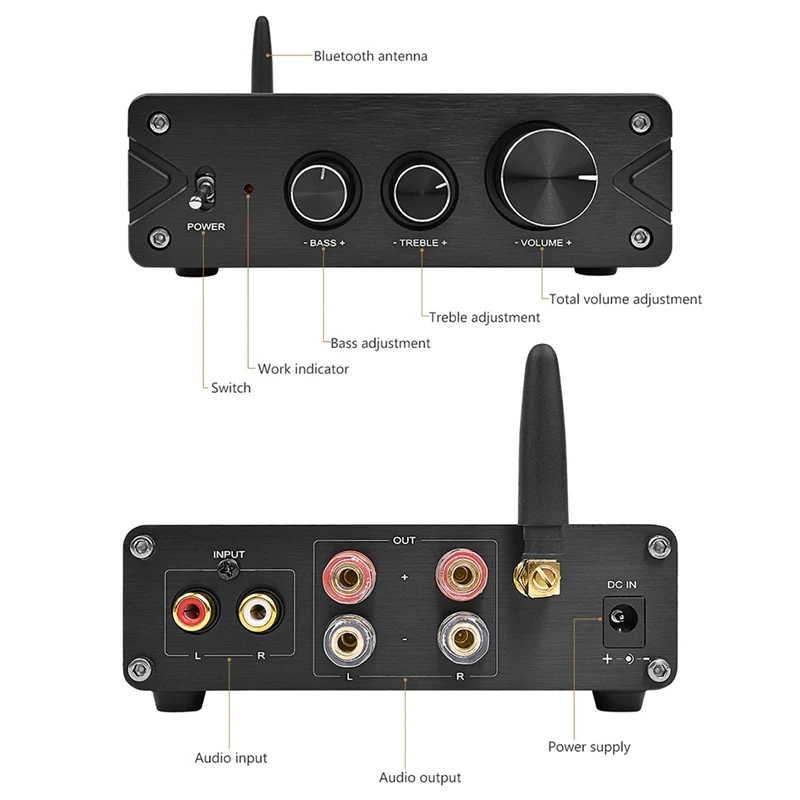 Bluetooth antenna

POWER

- BASS +

- TREBLE +

- VOLUME +

Total volume adjustment

Treble adjustment

Bass adjustment

Work indicator

Switch

INPUT

L R

OUT

+

-

L R

DC IN

+ -

Audio input

Audio output

Power supply