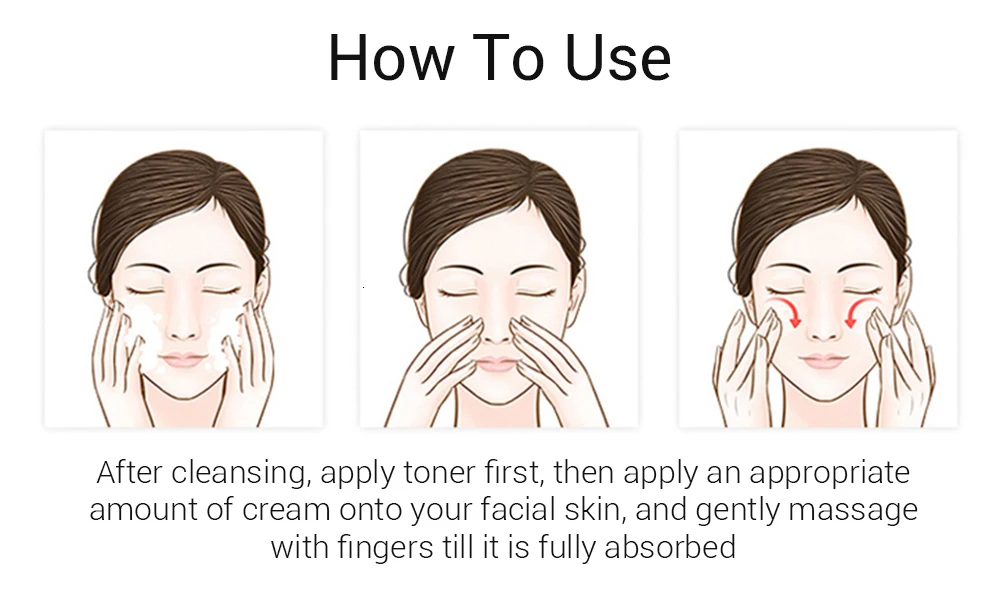 How To Use

After cleansing, apply toner first, then apply an appropriate amount of cream onto your facial skin, and gently massage with fingers till it is fully absorbed