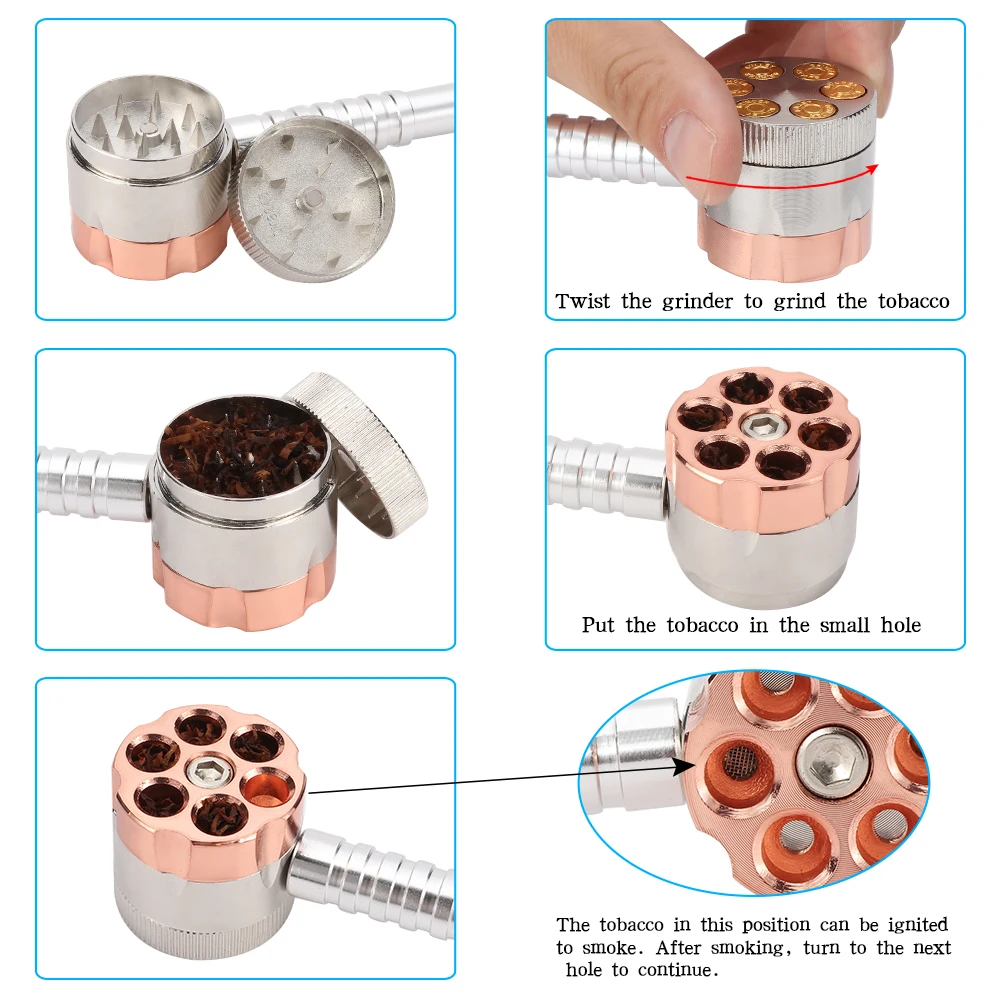 Twist the grinder to grind the tobacco

Put the tobacco in the small hole

The tobacco in this position can be ignited to smoke. After smoking, turn to the next hole to continue.