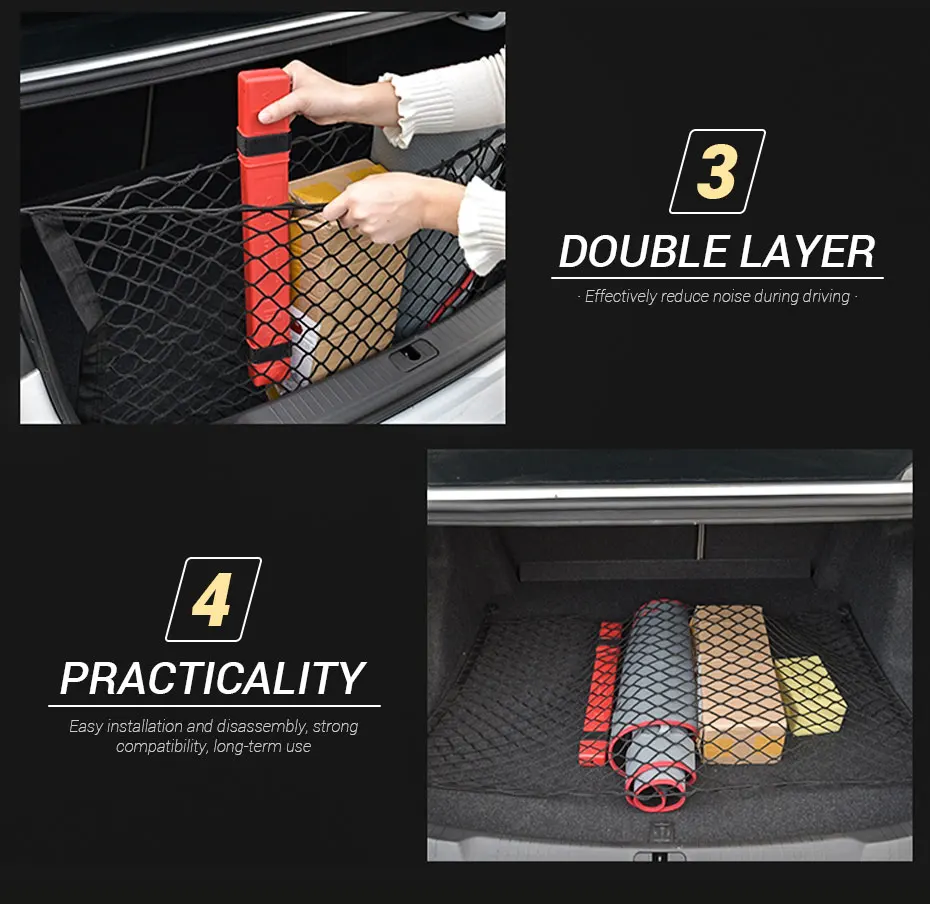 3

DOUBLE LAYER

· Effectively reduce noise during driving ·

4

PRACTICALITY

Easy installation and disassembly, strong compatibility, long-term use