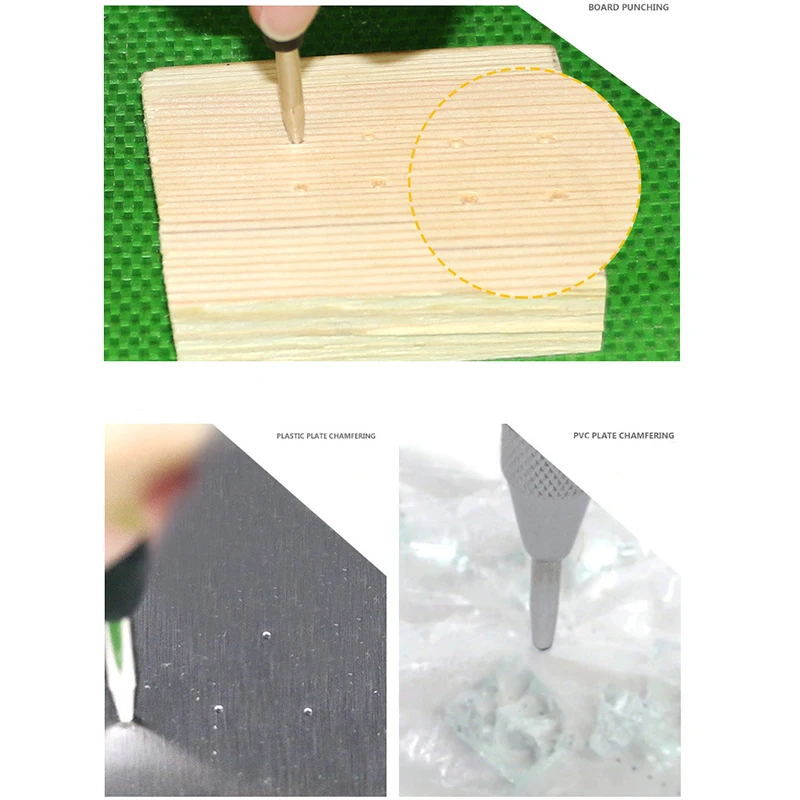 BOARD PUNCHING

PLASTIC PLATE CHAMFERING

PVC PLATE CHAMFERING