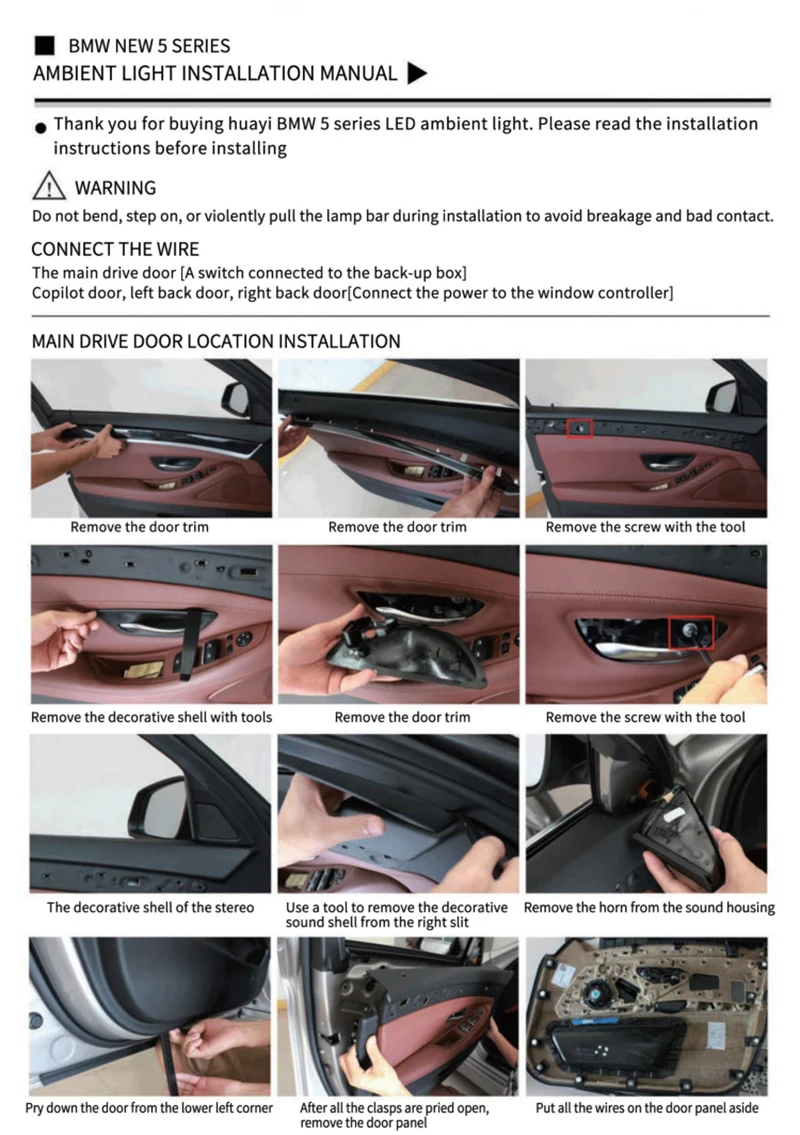 BMW NEW 5 SERIES

AMBIENT LIGHT INSTALLATION MANUAL

Thank you for buying huayi BMW 5 series LED ambient light. Please read the installation instructions before installing

WARNING

Do not bend, step on, or violently pull the lamp bar during installation to avoid breakage and bad contact.

CONNECT THE WIRE

The main drive door [A switch connected to the back-up box]
Copilot door, left back door, right back door[Connect the power to the window controller]

MAIN DRIVE DOOR LOCATION INSTALLATION

Remove the door trim

Remove the door trim

Remove the screw with the tool

Remove the decorative shell with tools

Remove the door trim

Remove the screw with the tool

The decorative shell of the stereo

Use a tool to remove the decorative sound shell from the right slit

Remove the horn from the sound housing

Pry down the door from the lower left corner

After all the clasps are pried open, remove the door panel

Put all the wires on the door panel aside