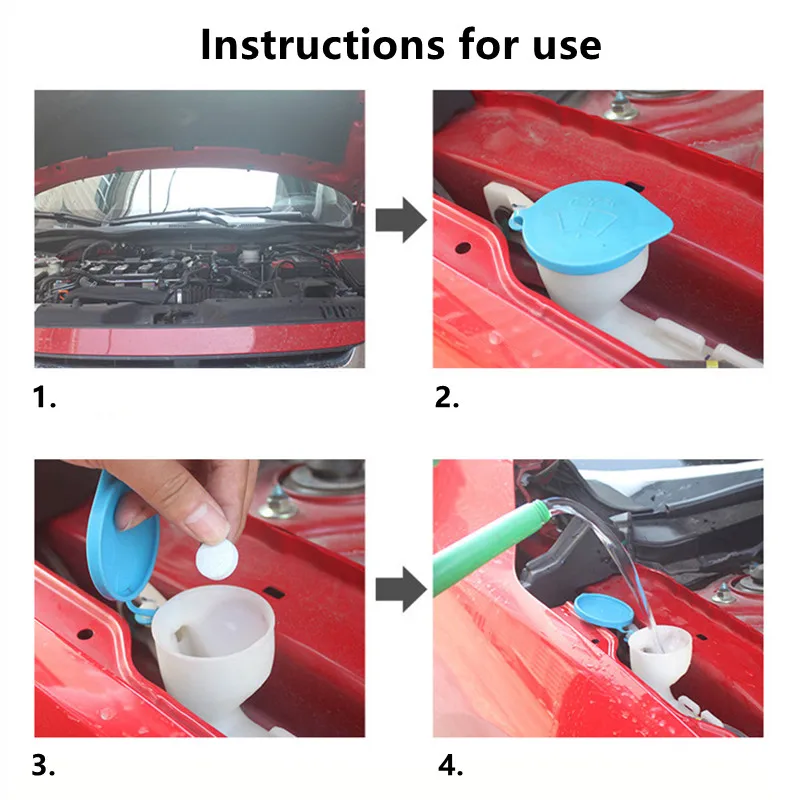 Instructions for use

1.

2.

3.

4.