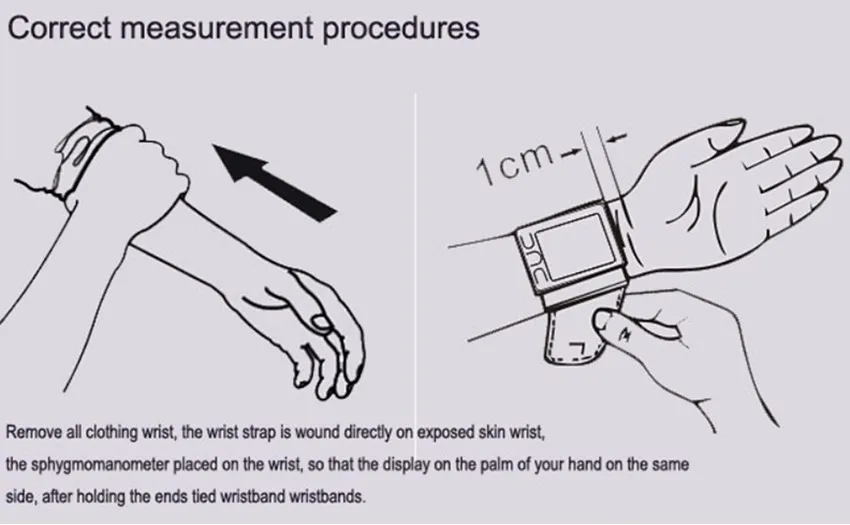 Correct measurement procedures

1cm

Remove all clothing wrist, the wrist strap is wound directly on exposed skin wrist, the sphygmomanometer placed on the wrist, so that the display on the palm of your hand on the same side, after holding the ends tied wristband wristbands.