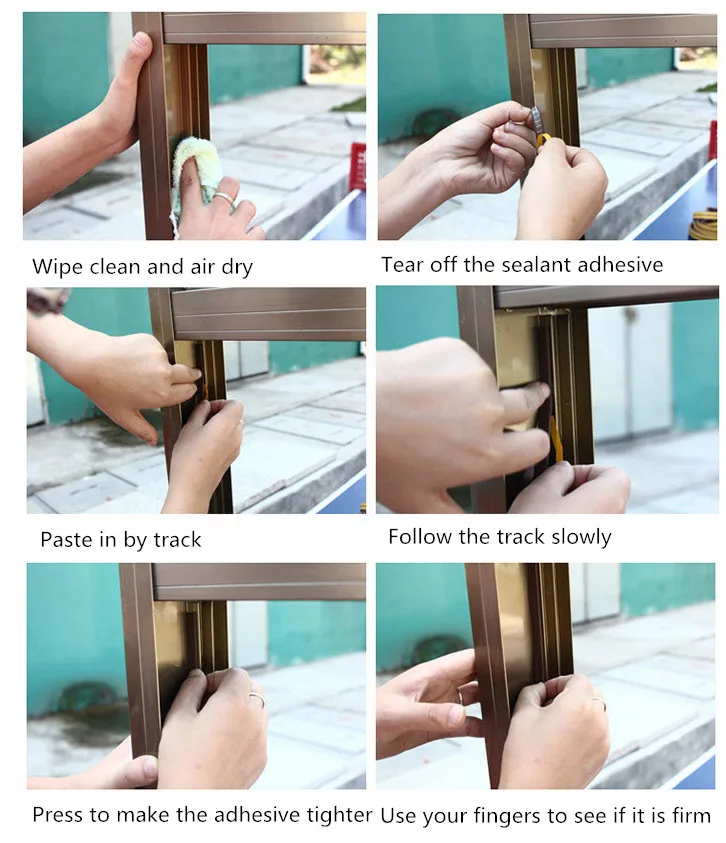 Wipe clean and air dry

Tear off the sealant adhesive

Paste in by track

Follow the track slowly

Press to make the adhesive tighter

Use your fingers to see if it is firm