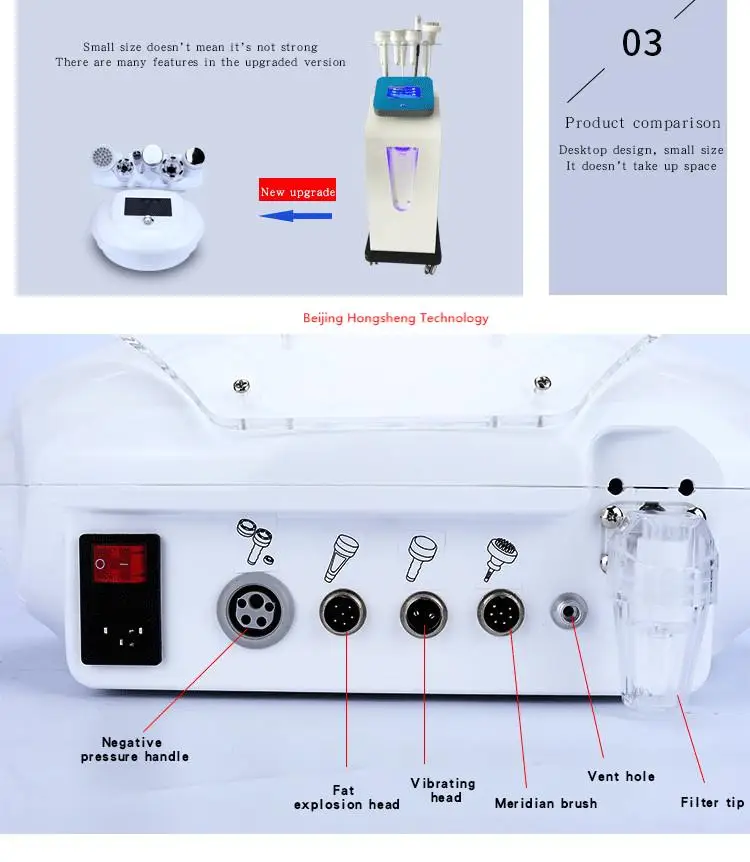 Small size doesn't mean it's not strong
There are many features in the upgraded version

New upgrade

03

Product comparison

Desktop design, small size
It doesn't take up space

Beijing Hongsheng Technology

Negative pressure handle

Fat explosion head

Vibrating head

Meridian brush

Vent hole

Filter tip