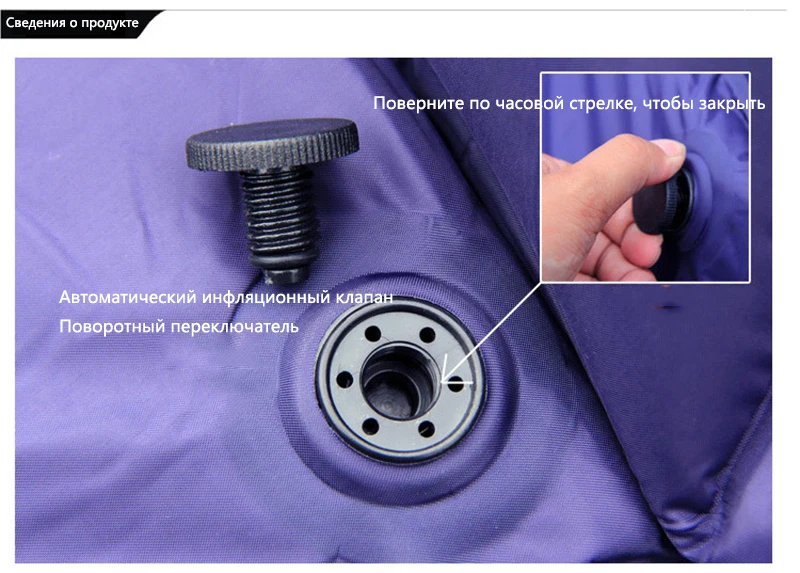 Сведения о продукте

Поверните по часовой стрелке, чтобы закрыть

Автоматический инфляционный клапан
Поворотный переключатель