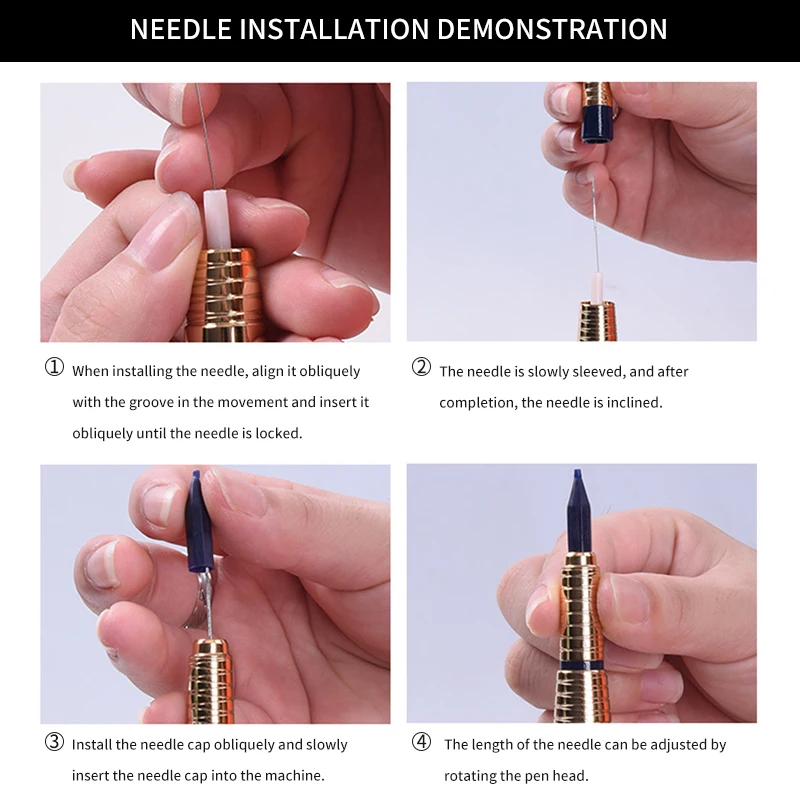 NEEDLE INSTALLATION DEMONSTRATION

① When installing the needle, align it obliquely with the groove in the movement and insert it obliquely until the needle is locked.

② The needle is slowly sleeved, and after completion, the needle is inclined.

③ Install the needle cap obliquely and slowly insert the needle cap into the machine.

④ The length of the needle can be adjusted by rotating the pen head.