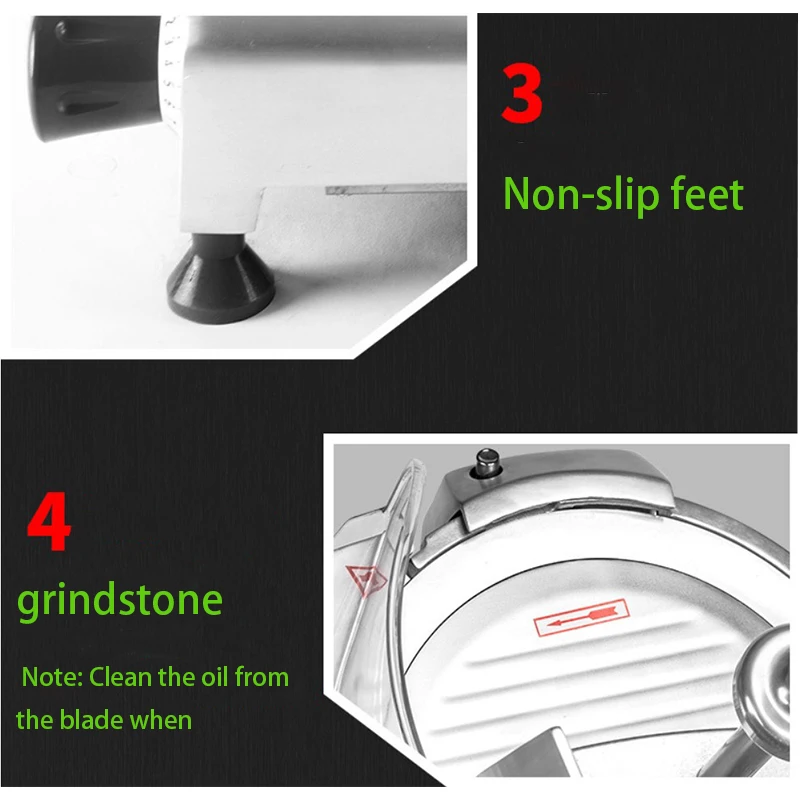 3

Non-slip feet

4

grindstone

Note: Clean the oil from the blade when