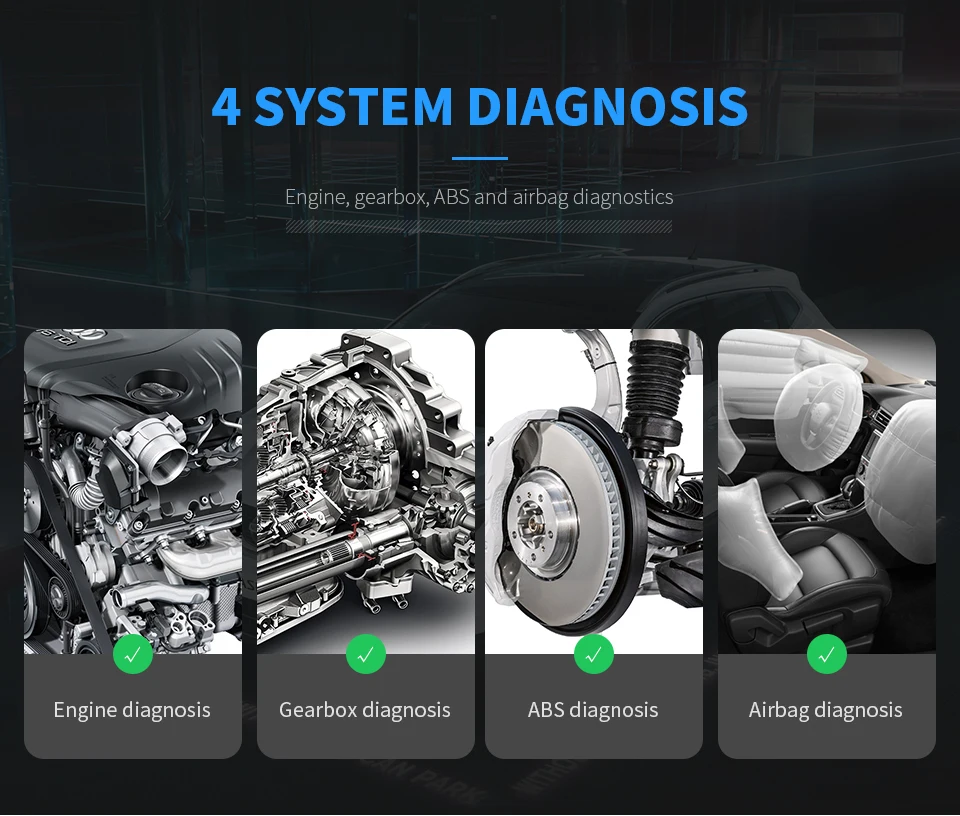 4 SYSTEM DIAGNOSIS

Engine, gearbox, ABS and airbag diagnostics

Engine diagnosis

Gearbox diagnosis

ABS diagnosis

Airbag diagnosis