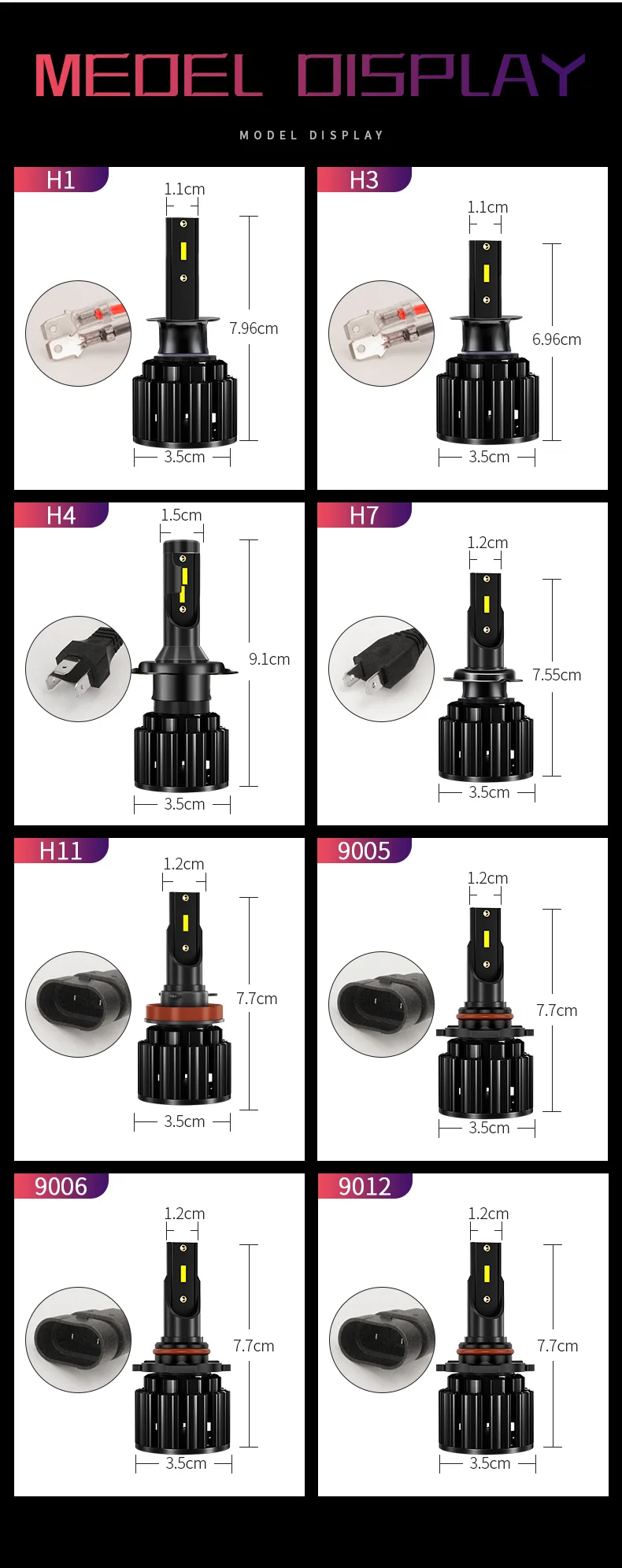 MEDEL DISPLAY

MODEL DISPLAY

H1
1.1cm
7.96cm
3.5cm

H3
1.1cm
6.96cm
3.5cm

H4
1.5cm
9.1cm
3.5cm

H7
1.2cm
7.55cm
3.5cm

H11
1.2cm
7.7cm
3.5cm

9005
1.2cm
7.7cm
3.5cm

9006
1.2cm
7.7cm
3.5cm

9012
1.2cm
7.7cm
3.5cm