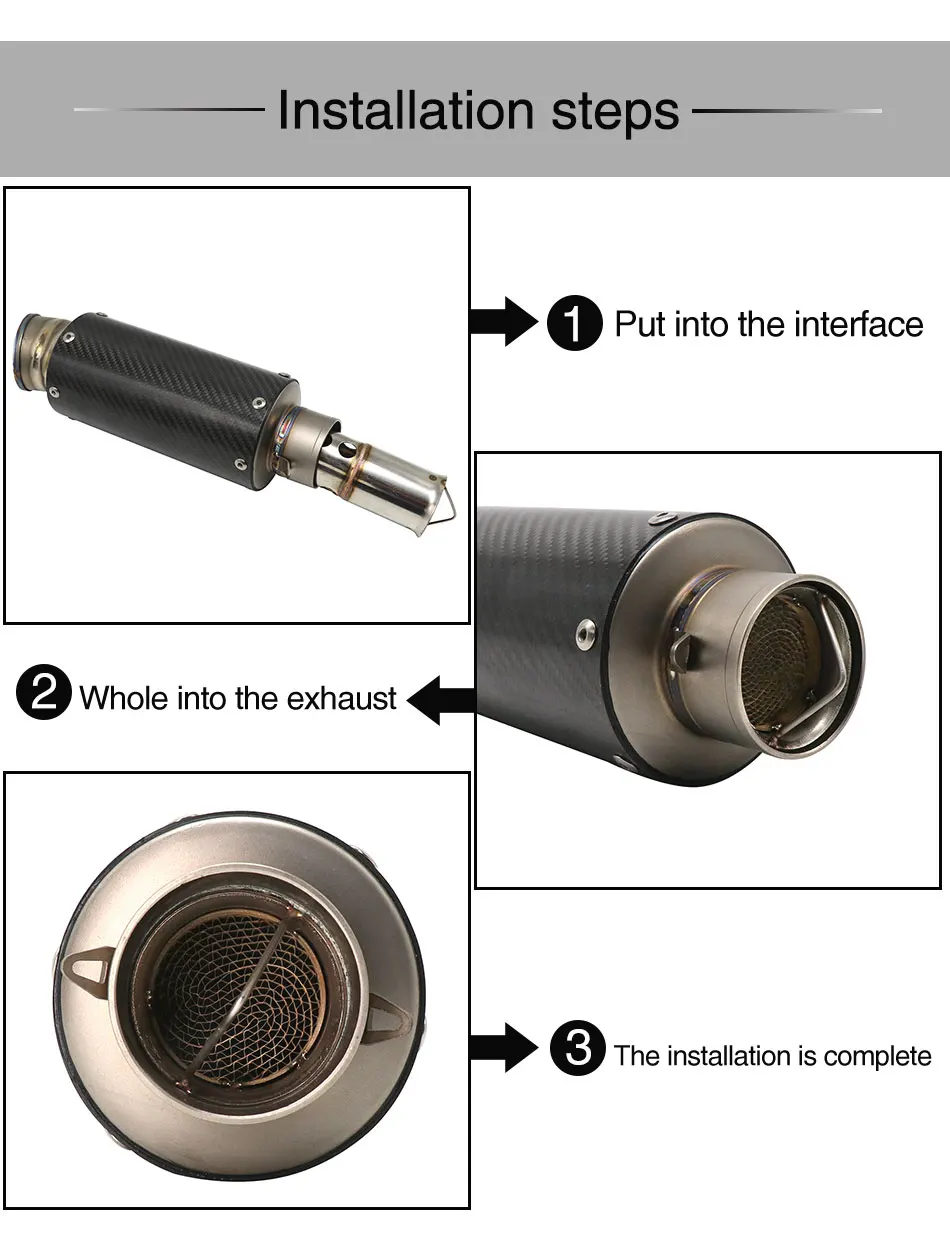 Installation steps

1 Put into the interface

2 Whole into the exhaust

3 The installation is complete