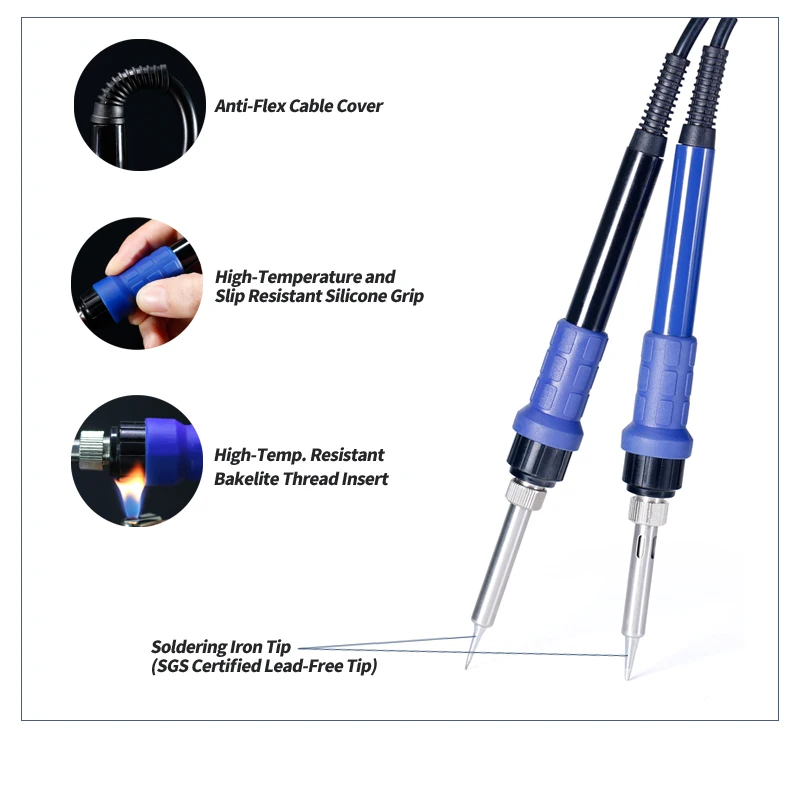 Anti-Flex Cable Cover

High-Temperature and
Slip Resistant Silicone Grip

High-Temp. Resistant
Bakelite Thread Insert

Soldering Iron Tip
(SGS Certified Lead-Free Tip)