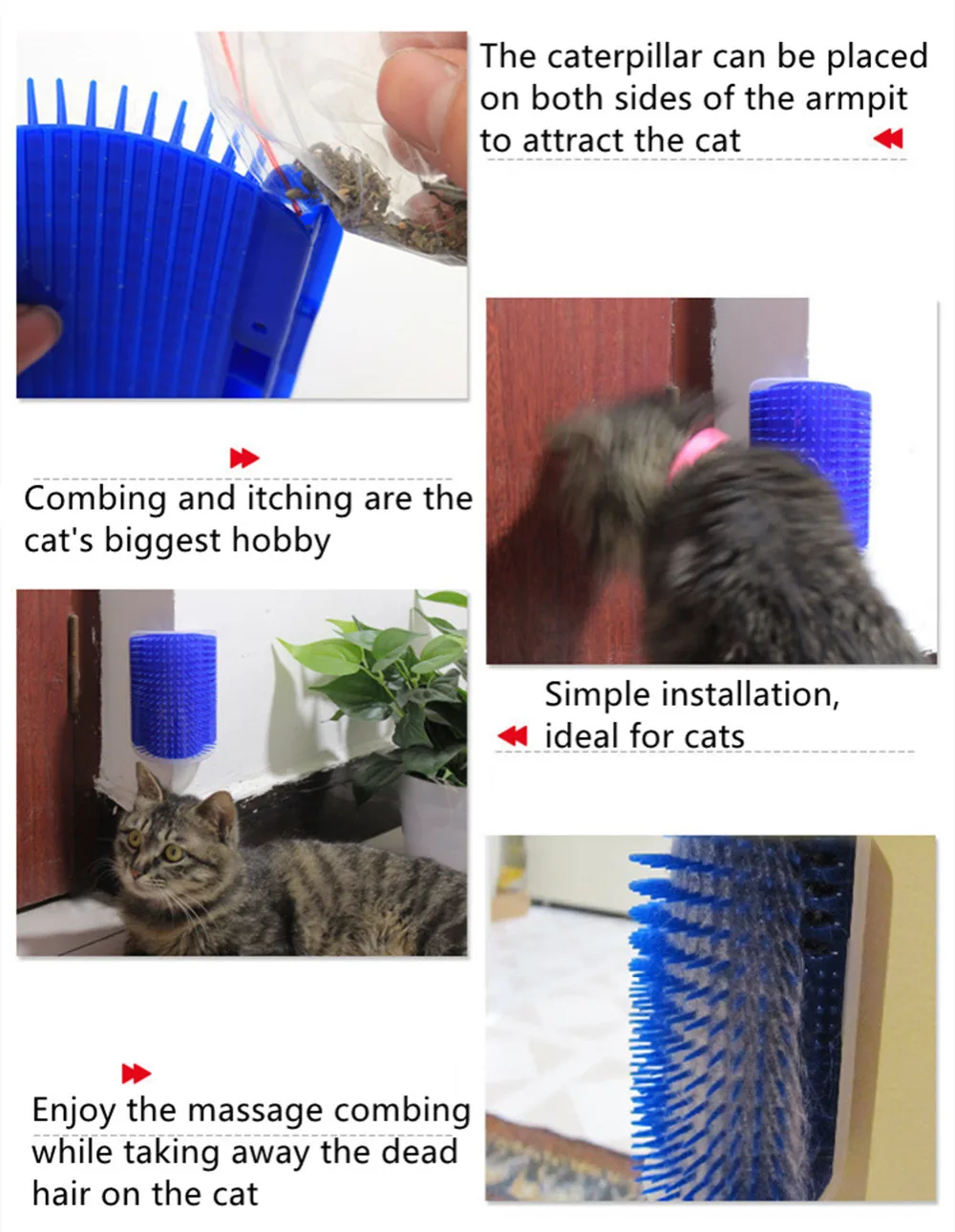 The caterpillar can be placed on both sides of the armpit to attract the cat

Combing and itching are the cat's biggest hobby

Simple installation, ideal for cats

Enjoy the massage combing while taking away the dead hair on the cat