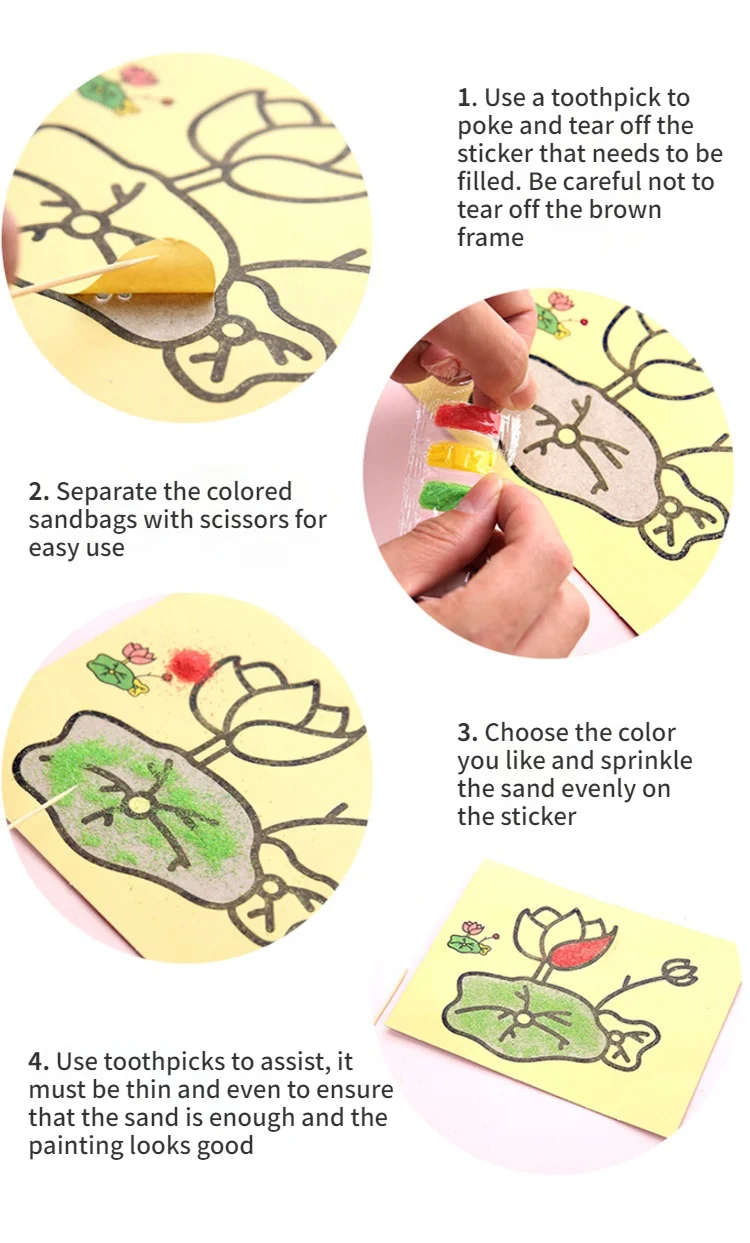 1. Use a toothpick to poke and tear off the sticker that needs to be filled. Be careful not to tear off the brown frame

2. Separate the colored sandbags with scissors for easy use

3. Choose the color you like and sprinkle the sand evenly on the sticker

4. Use toothpicks to assist, it must be thin and even to ensure that the sand is enough and the painting looks good