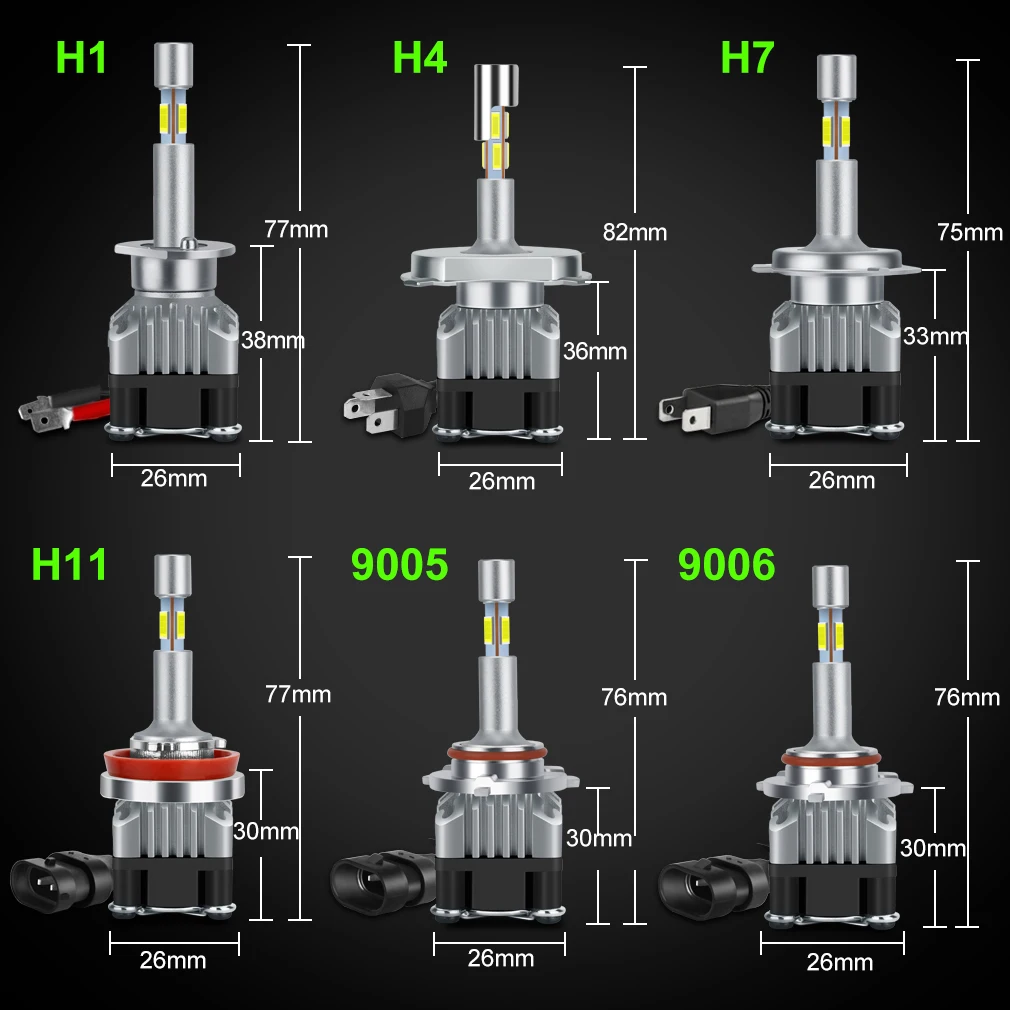 H1
77mm
38mm
26mm

H4
82mm
36mm
26mm

H7
75mm
33mm
26mm

H11
77mm
30mm
26mm

9005
76mm
30mm
26mm

9006
76mm
30mm
26mm