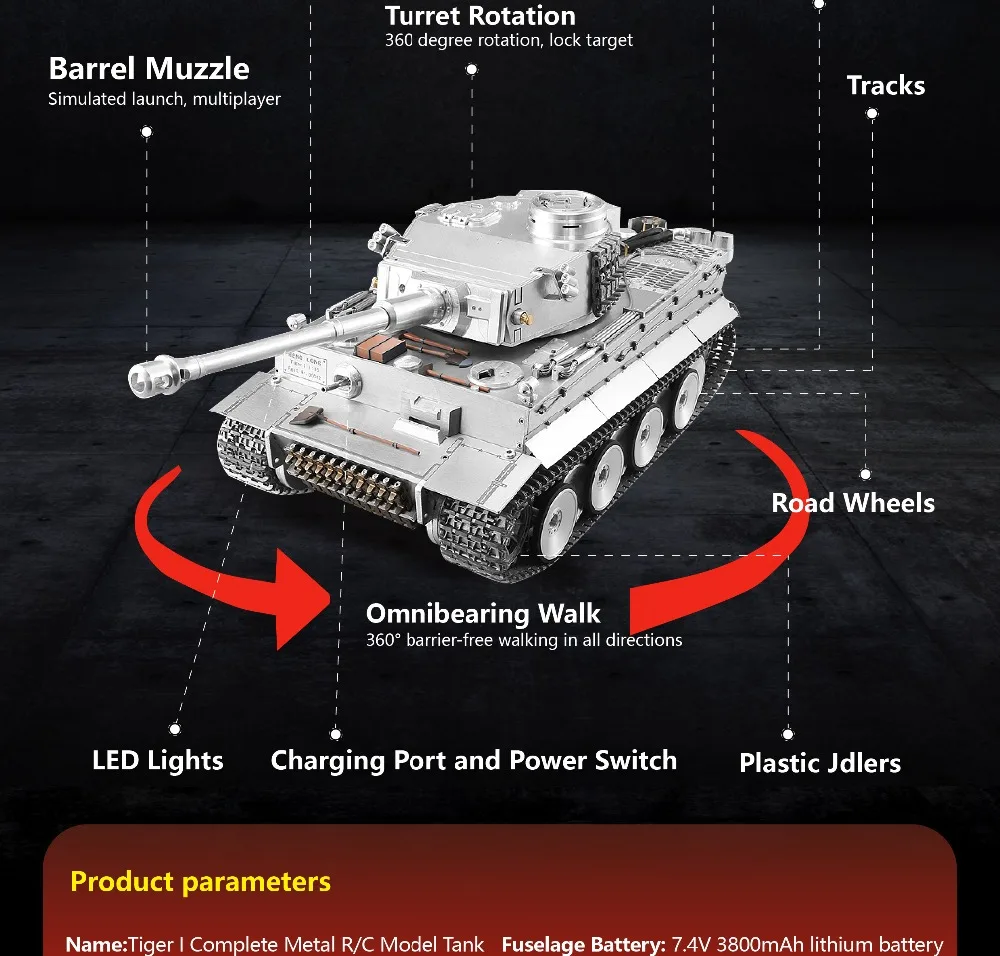 Turret Rotation
360 degree rotation, lock target

Barrel Muzzle
Simulated launch, multiplayer

Tracks

Road Wheels

Omnibearing Walk
360° barrier-free walking in all directions

LED Lights

Charging Port and Power Switch

Plastic Jdlers

Product parameters

Name:Tiger I Complete Metal R/C Model Tank Fuselage Battery: 7.4V 3800mAh lithium battery