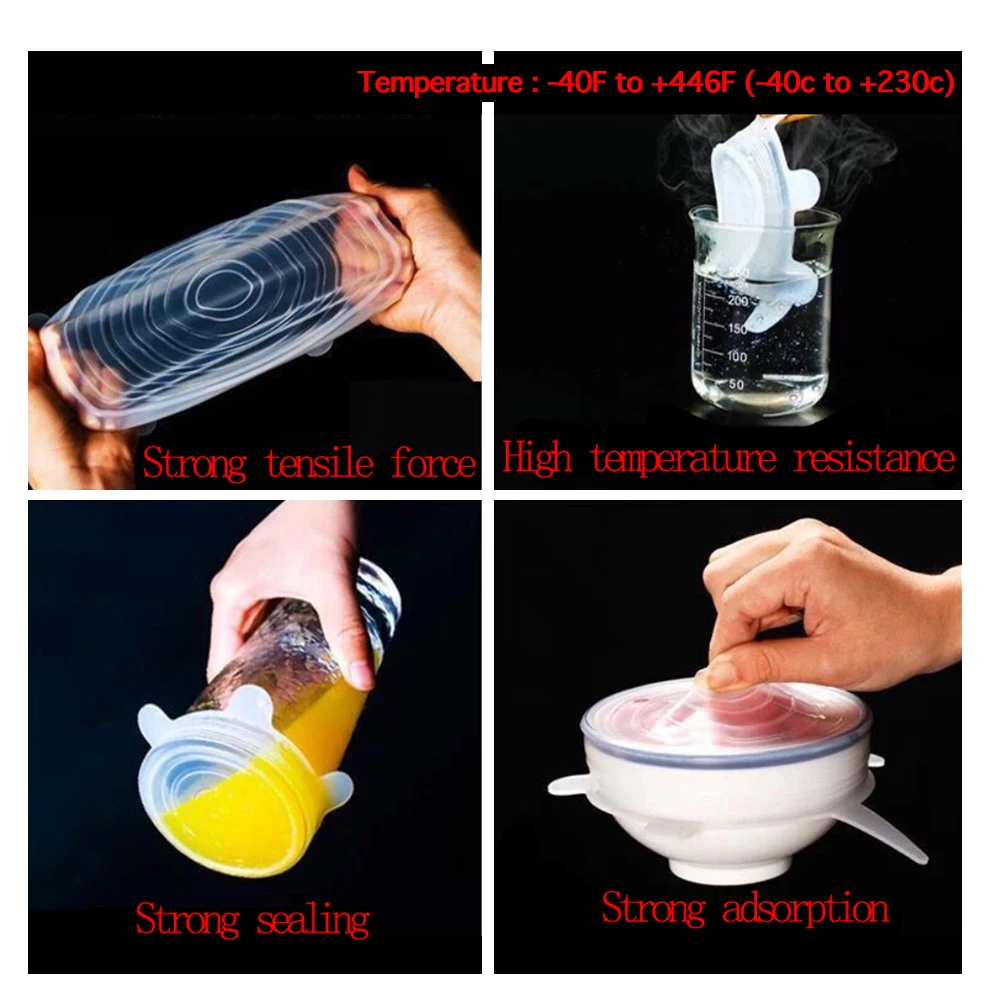 Temperature : -40F to +446F (-40c to +230c)

Strong tensile force

250
200
150
100
50

High temperature resistance

Strong sealing

Strong adsorption