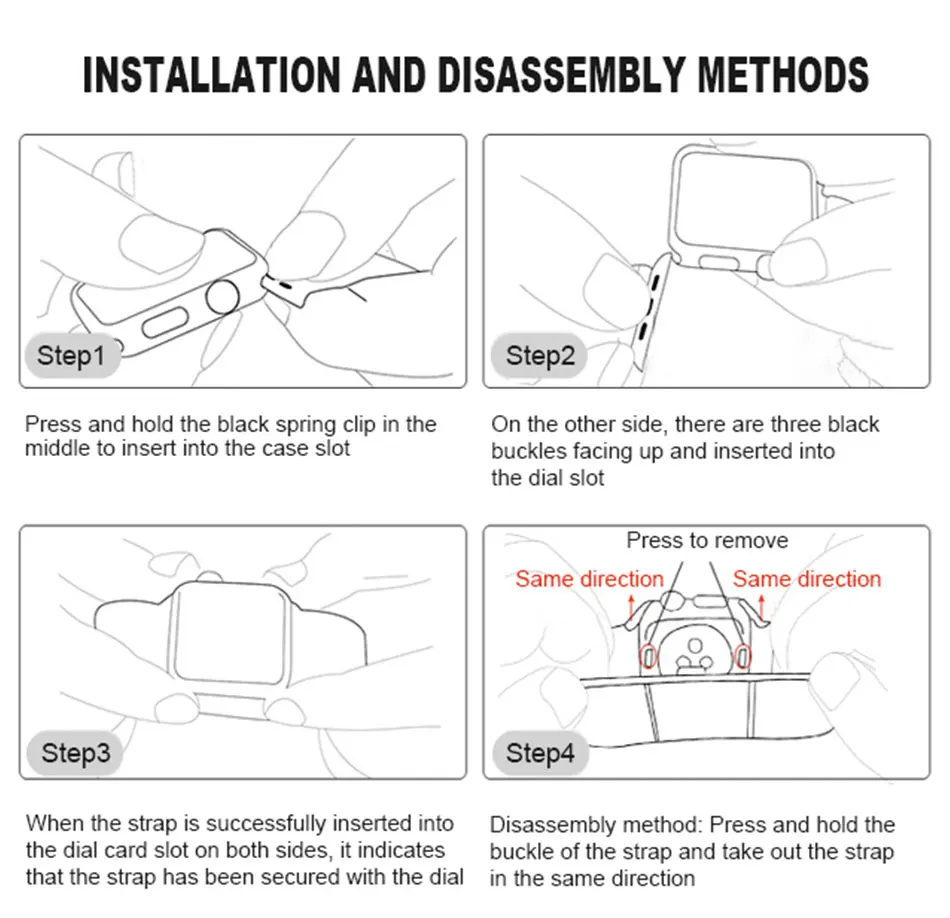 INSTALLATION AND DISASSEMBLY METHODS

Step1

Press and hold the black spring clip in the middle to insert into the case slot

Step2

On the other side, there are three black buckles facing up and inserted into the dial slot

Step3

When the strap is successfully inserted into the dial card slot on both sides, it indicates that the strap has been secured with the dial

Press to remove

Same direction

Same direction

Step4

Disassembly method: Press and hold the buckle of the strap and take out the strap in the same direction