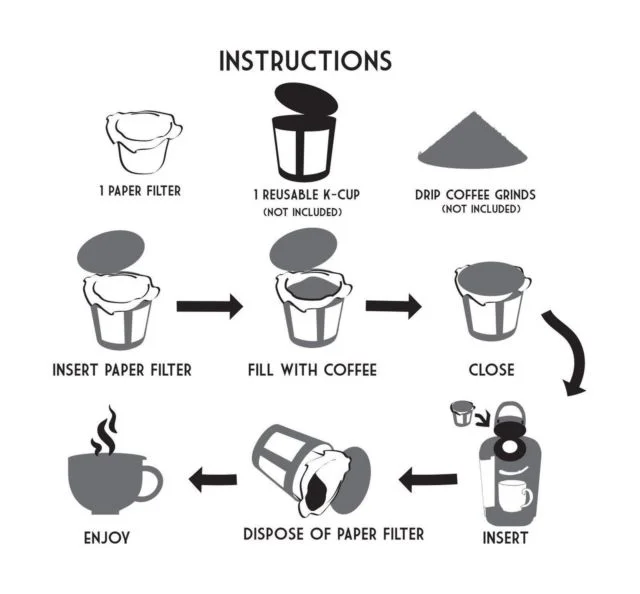 INSTRUCTIONS

1 PAPER FILTER

1 REUSABLE K-CUP
(NOT INCLUDED)

DRIP COFFEE GRINDS
(NOT INCLUDED)

INSERT PAPER FILTER

FILL WITH COFFEE

CLOSE

INSERT

DISPOSE OF PAPER FILTER

ENJOY