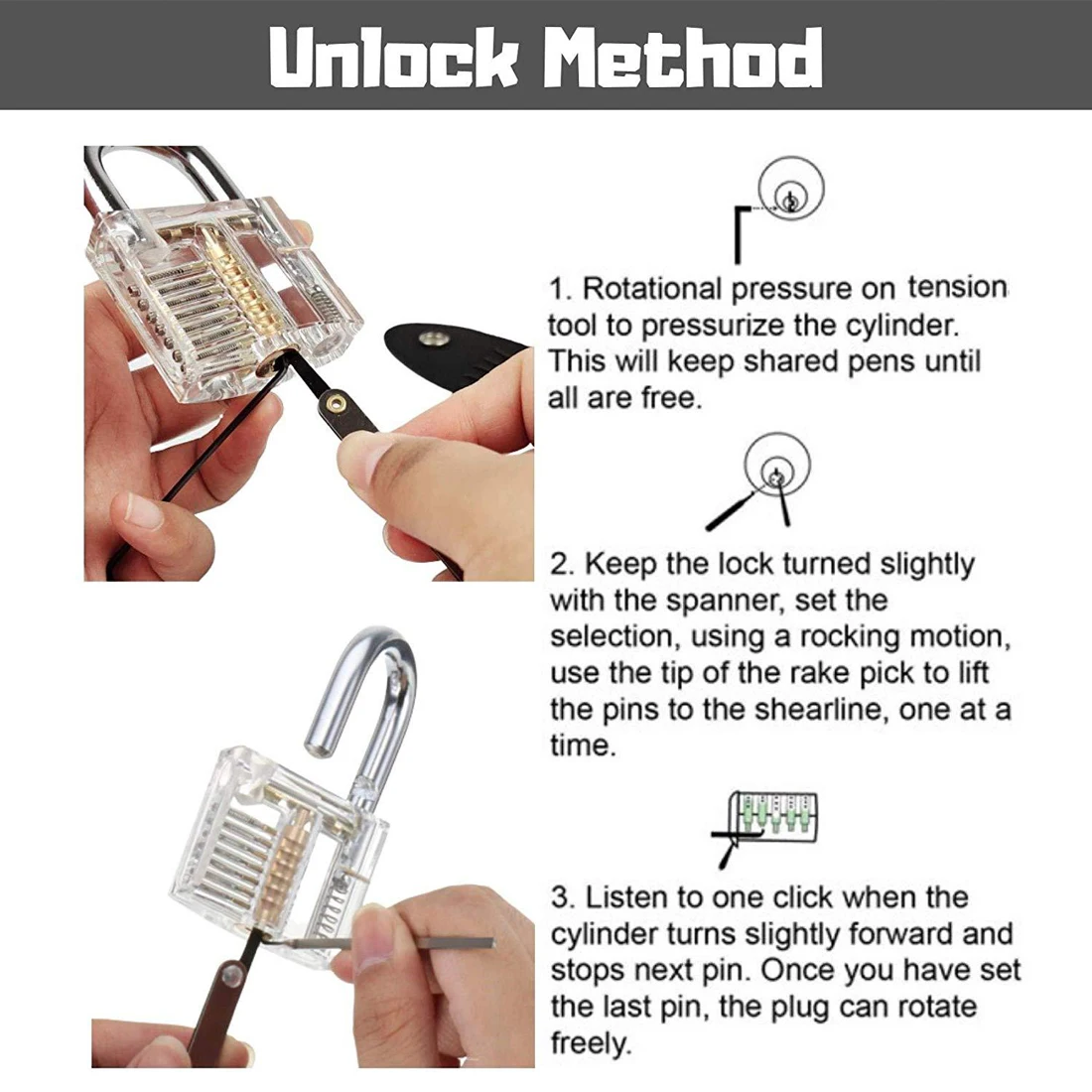 Unlock Method

1. Rotational pressure on tension tool to pressurize the cylinder. This will keep shared pens until all are free.

2. Keep the lock turned slightly with the spanner, set the selection, using a rocking motion, use the tip of the rake pick to lift the pins to the shearline, one at a time.

3. Listen to one click when the cylinder turns slightly forward and stops next pin. Once you have set the last pin, the plug can rotate freely.