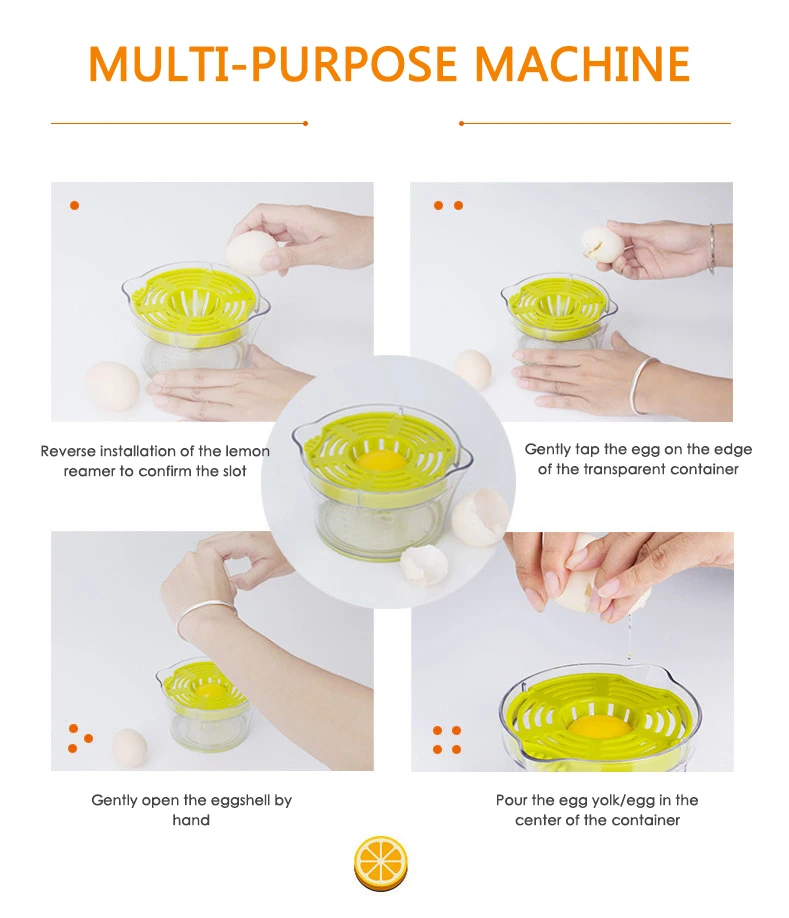 MULTI-PURPOSE MACHINE

Reverse installation of the lemon reamer to confirm the slot

Gently tap the egg on the edge of the transparent container

Gently open the eggshell by hand

Pour the egg yolk/egg in the center of the container