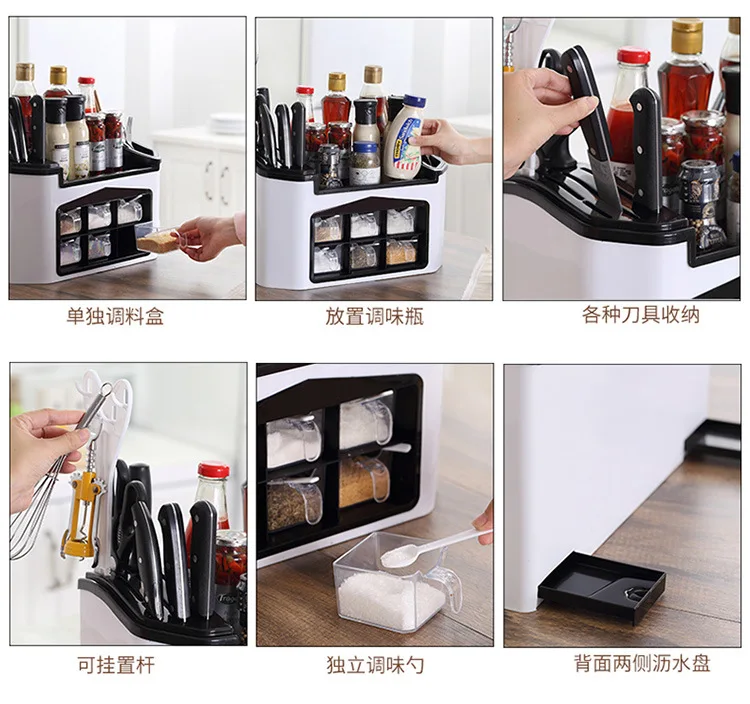 单独调料盒

放置调味瓶

各种刀具收纳

可挂置杆

独立调味勺

背面两侧沥水盘