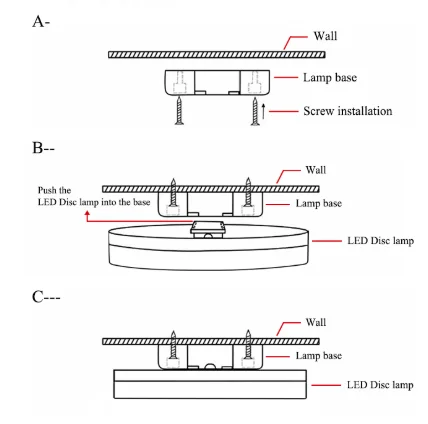 A-

Wall

Lamp base

Screw installation

B--

Wall

Push the LED Disc lamp into the base

Lamp base

LED Disc lamp

C---

Wall

Lamp base

LED Disc lamp