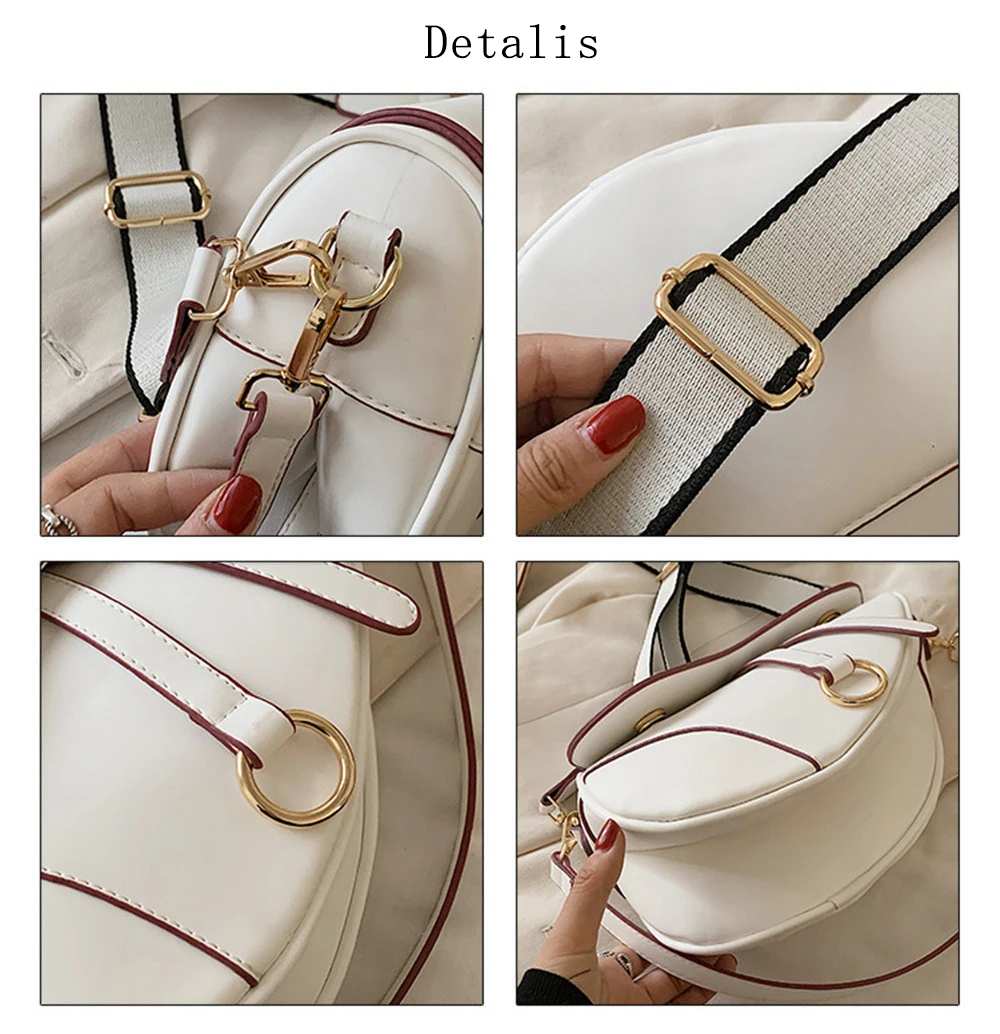 Detalis