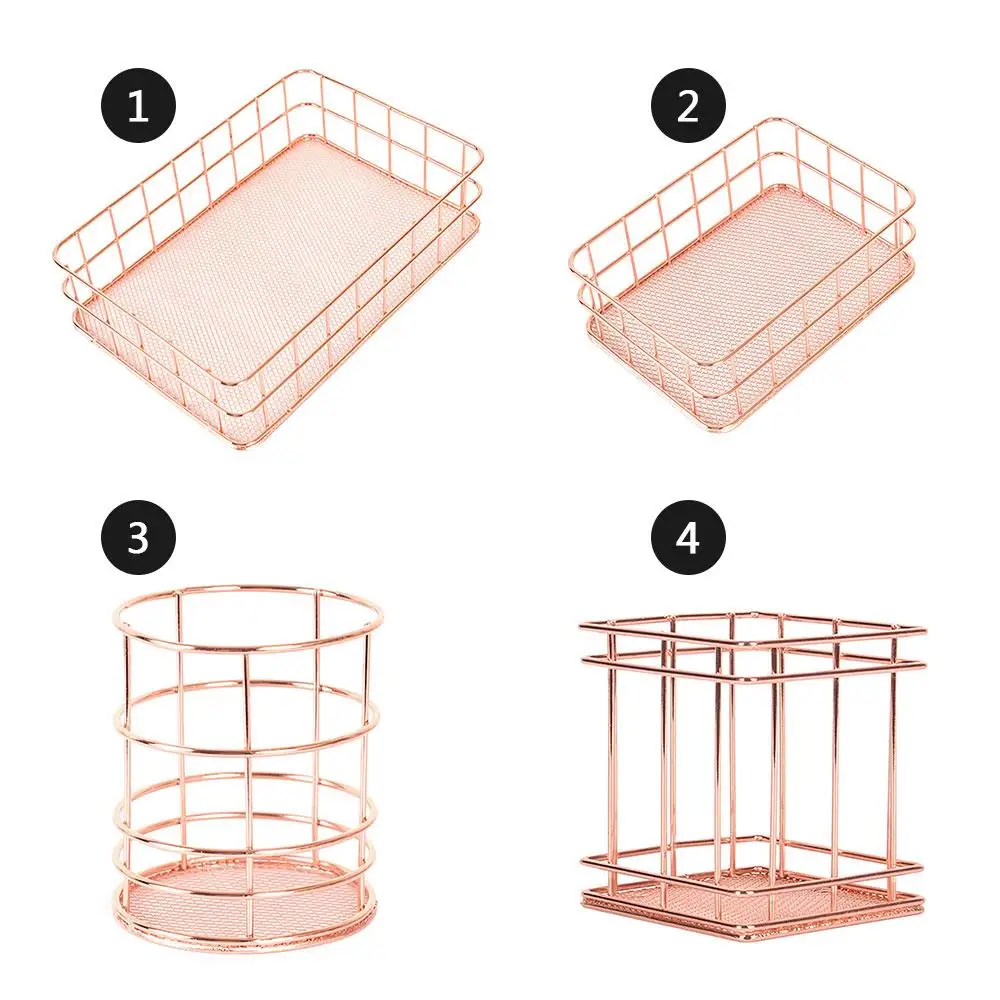 1

2

3

4