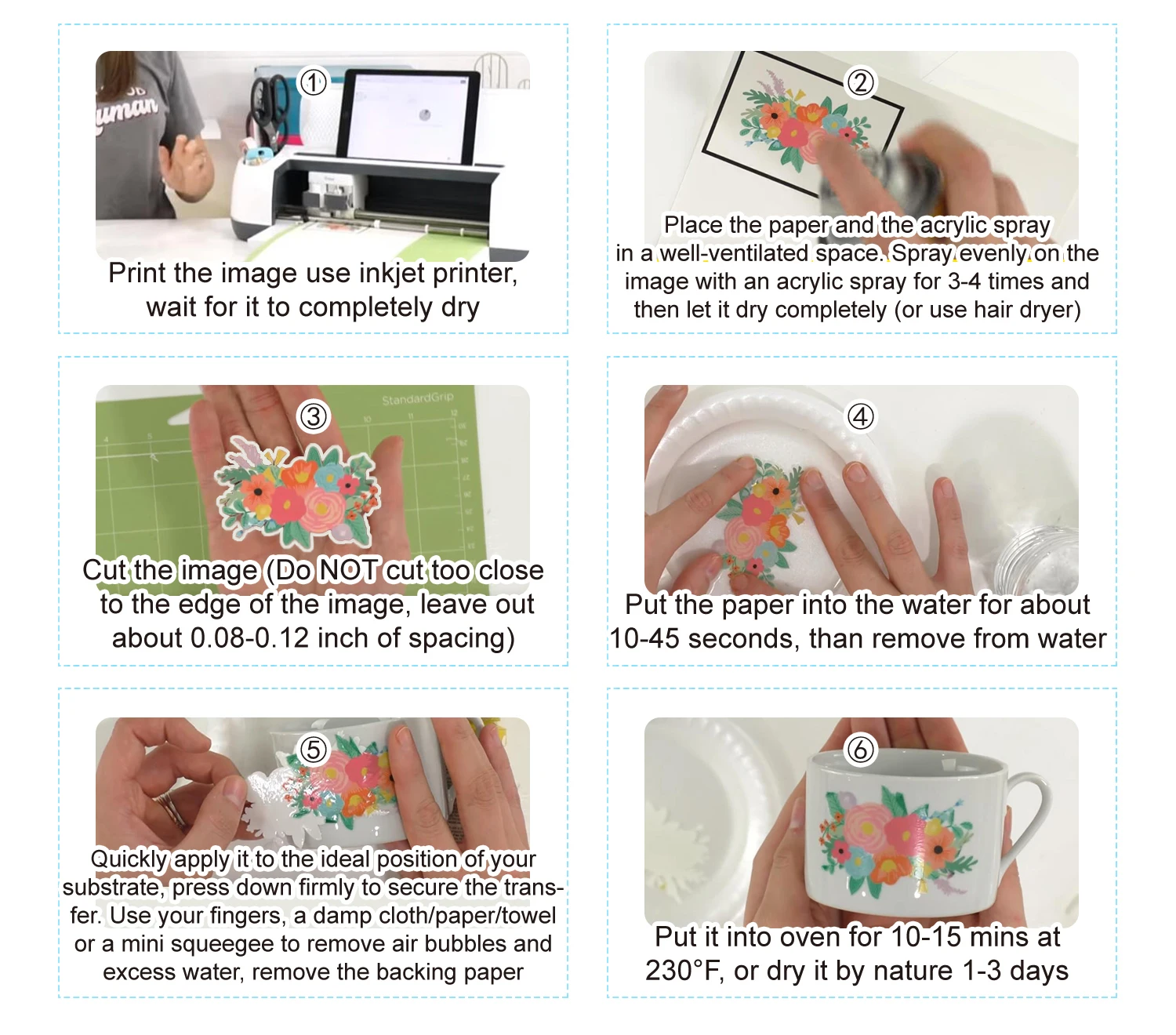 ①

Print the image use inkjet printer, wait for it to completely dry

②

Place the paper and the acrylic spray in a well-ventilated space. Spray evenly on the image with an acrylic spray for 3-4 times and then let it dry completely (or use hair dryer)

③

StandardGrip

Cut the image (Do NOT cut too close to the edge of the image, leave out about 0.08-0.12 inch of spacing)

④

Put the paper into the water for about 10-45 seconds, than remove from water

⑤

Quickly apply it to the ideal position of your substrate, press down firmly to secure the transfer. Use your fingers, a damp cloth/paper/towel or a mini squeegee to remove air bubbles and excess water, remove the backing paper

⑥

Put it into oven for 10-15 mins at 230°F, or dry it by nature 1-3 days