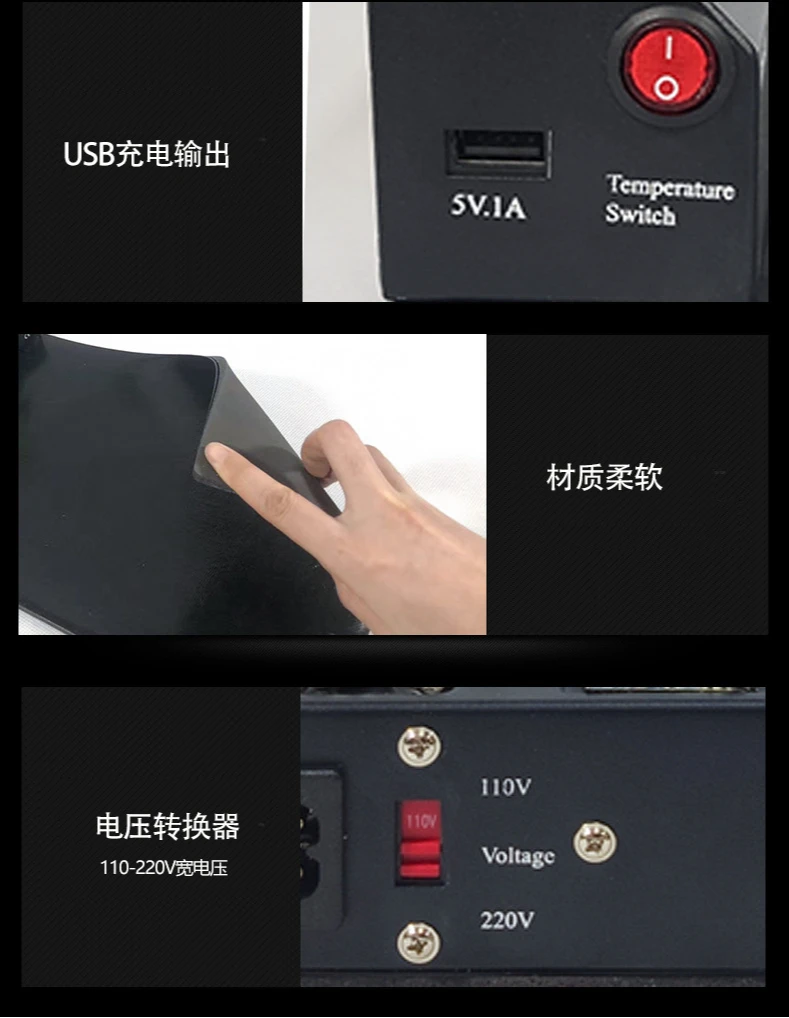 USB充电输出

5V.1A

Temperature Switch

材质柔软

电压转换器
110-220V宽电压

110V

110V

Voltage

220V